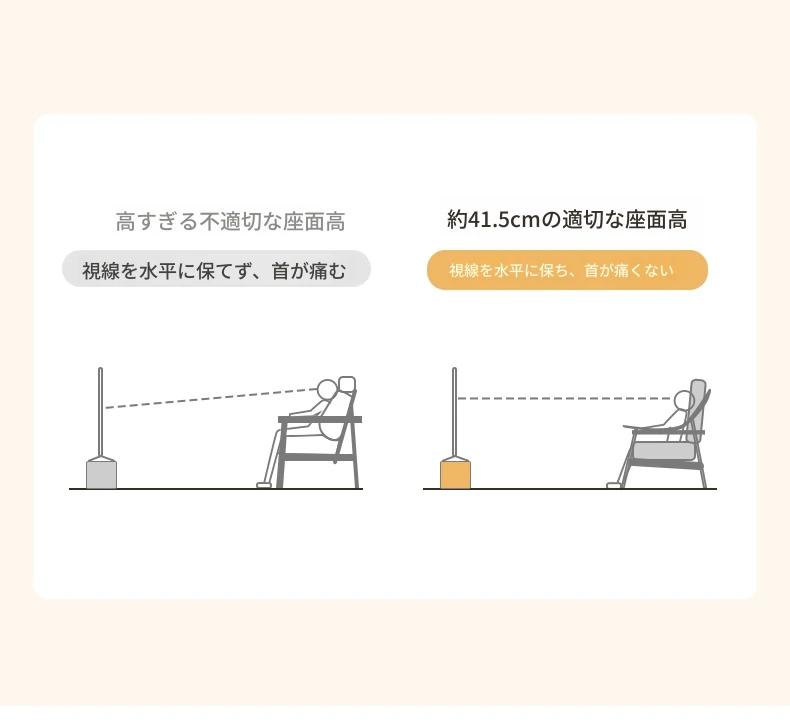 高すぎる不適切な座面高

視線を水平に保てず、首が痛む

約41.5cmの適切な座面高

視線を水平に保ち、首が痛くない