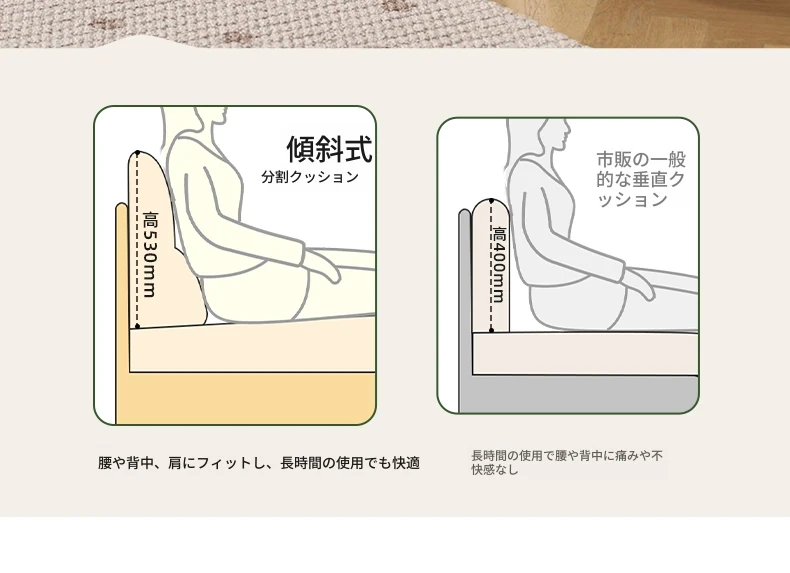 傾斜式
分割クッション

高530mm

腰や背中、肩にフィットし、長時間の使用でも快適

市販の一般的な垂直クッション

高400mm

長時間の使用で腰や背中に痛みや不快感なし