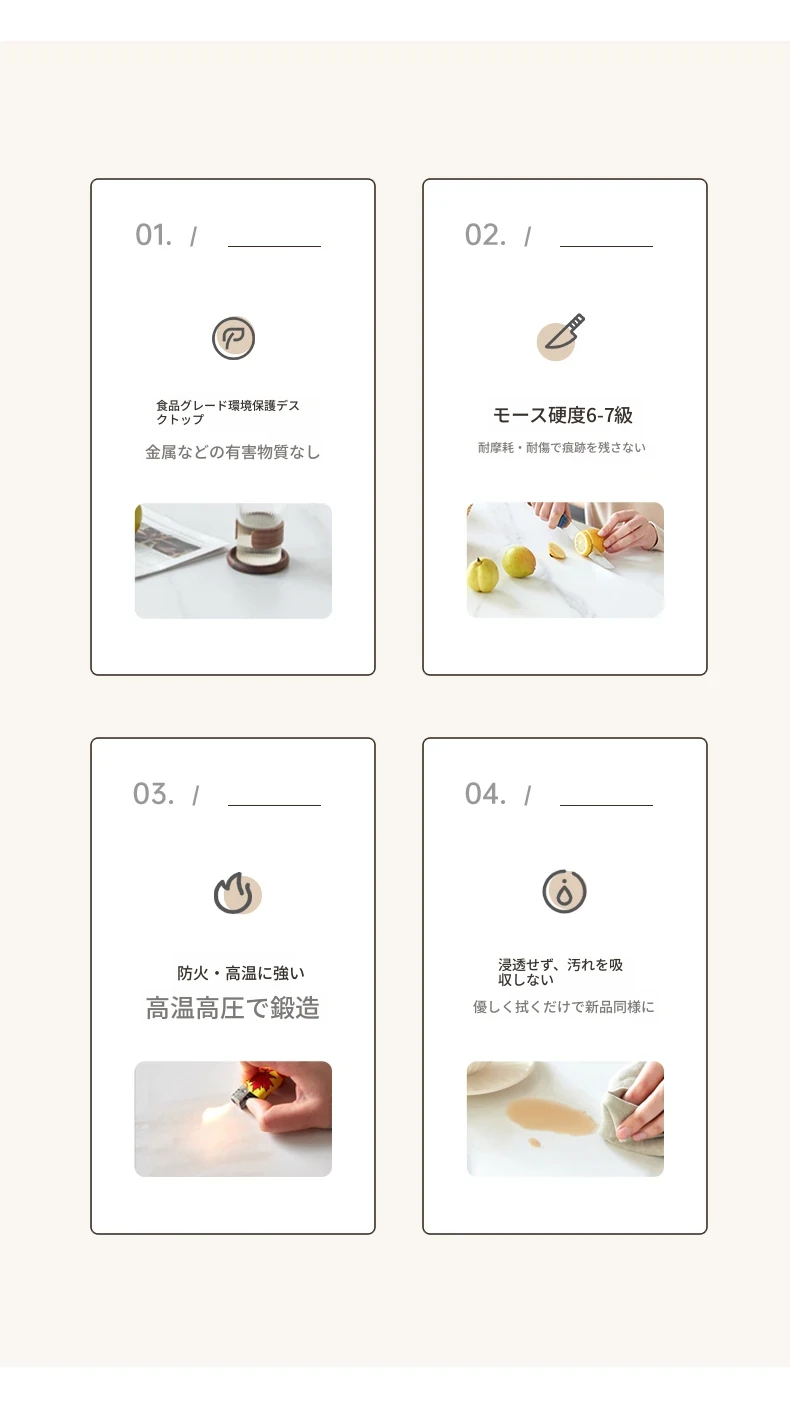 01. /

食品グレード環境保護デスクトップ

金属などの有害物質なし

02. /

モース硬度6-7級

耐摩耗・耐傷で痕跡を残さない

03. /

防火・高温に強い

高温高圧で鍛造

04. /

浸透せず、汚れを吸収しない

優しく拭くだけで新品同様に