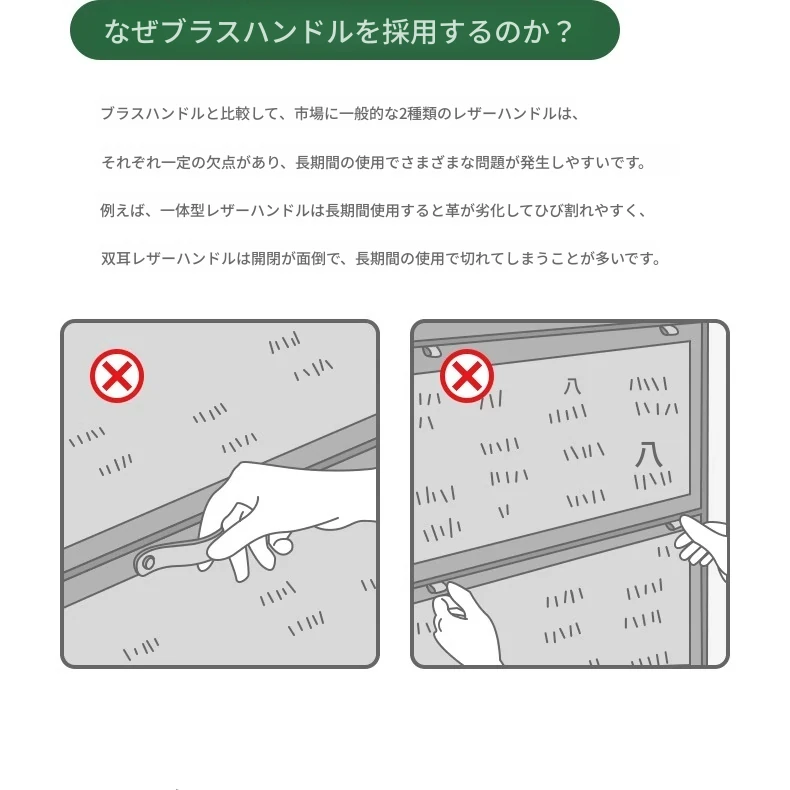 なぜブラスハンドルを採用するのか？

ブラスハンドルと比較して、市場に一般的な2種類のレザーハンドルは、

それぞれ一定の欠点があり、長期間の使用でさまざまな問題が発生しやすいです。

例えば、一体型レザーハンドルは長期間使用すると革が劣化してひび割れやすく、

双耳レザーハンドルは開閉が面倒で、長期間の使用で切れてしまうことが多いです。