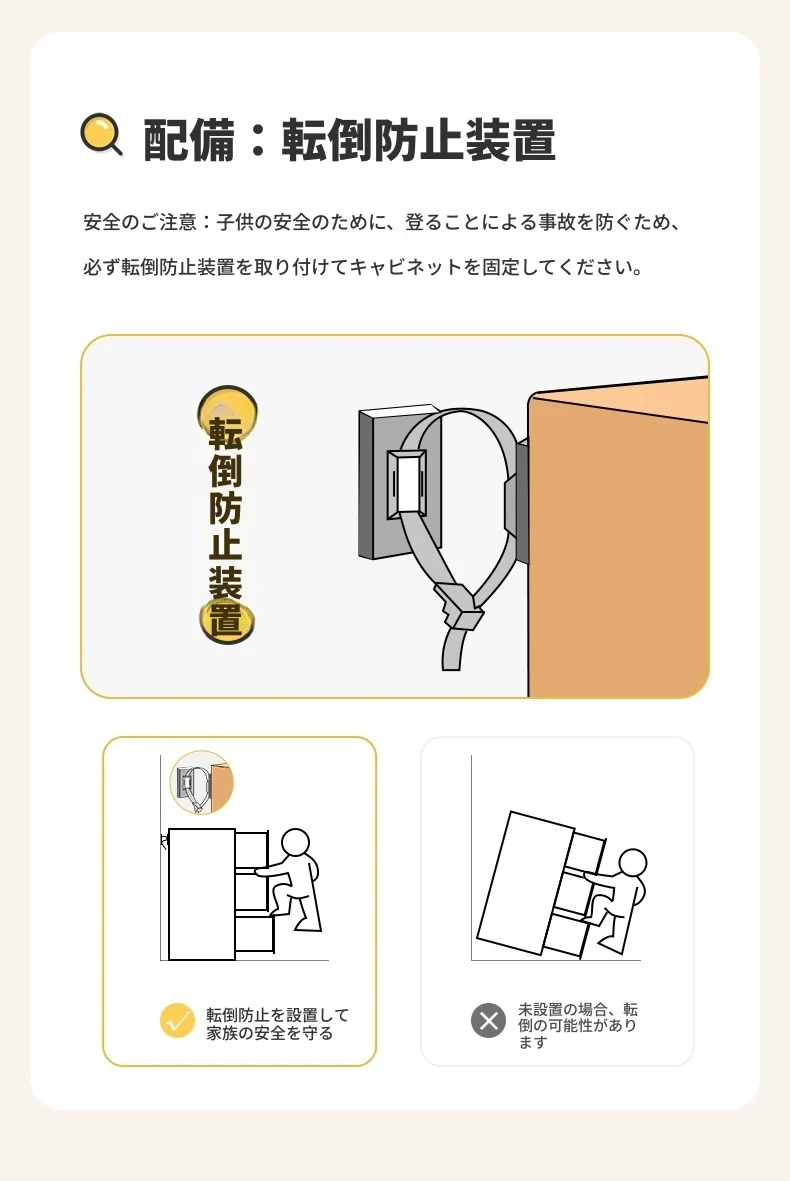 配備：転倒防止装置

安全のご注意：子供の安全のために、登ることによる事故を防ぐため、必ず転倒防止装置を取り付けてキャビネットを固定してください。

転倒防止装置

転倒防止を設置して家族の安全を守る

未設置の場合、転倒の可能性があります