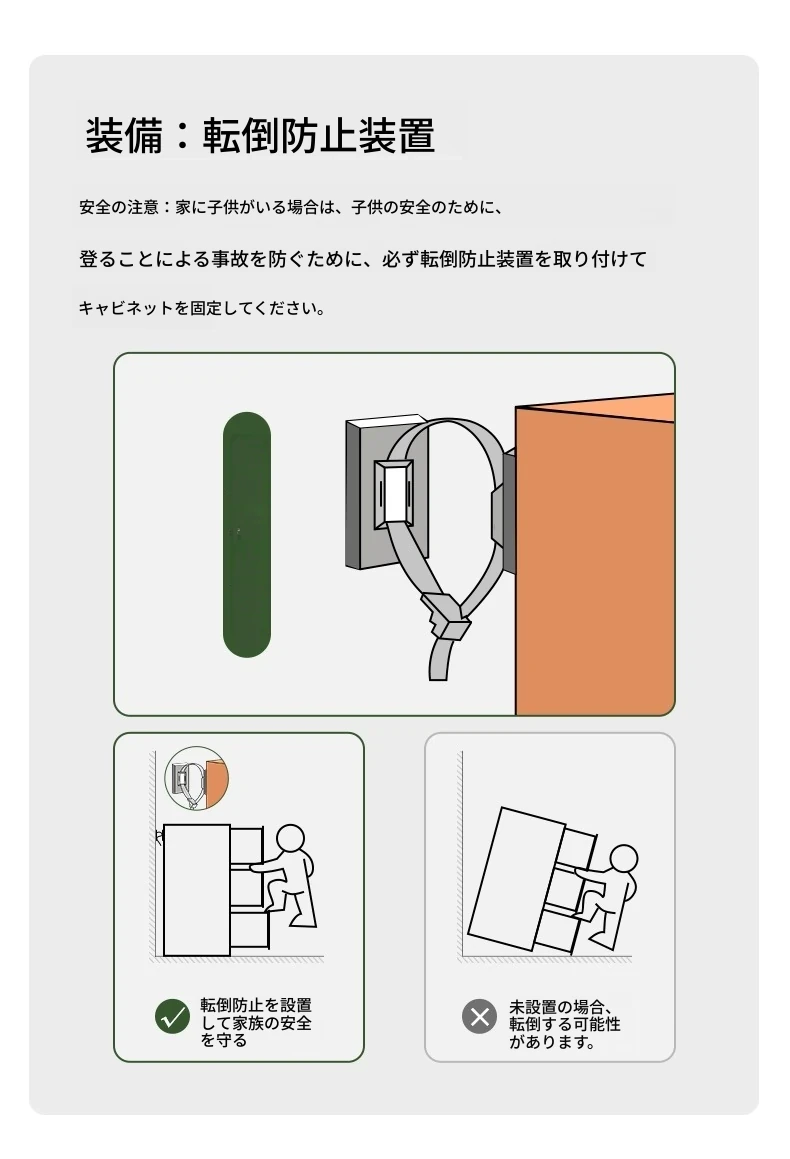 装備：転倒防止装置

安全の注意：家に子供がいる場合は、子供の安全のために、

登ることによる事故を防ぐために、必ず転倒防止装置を取り付けて

キャビネットを固定してください。

転倒防止を設置して家族の安全を守る

未設置の場合、転倒する可能性があります。