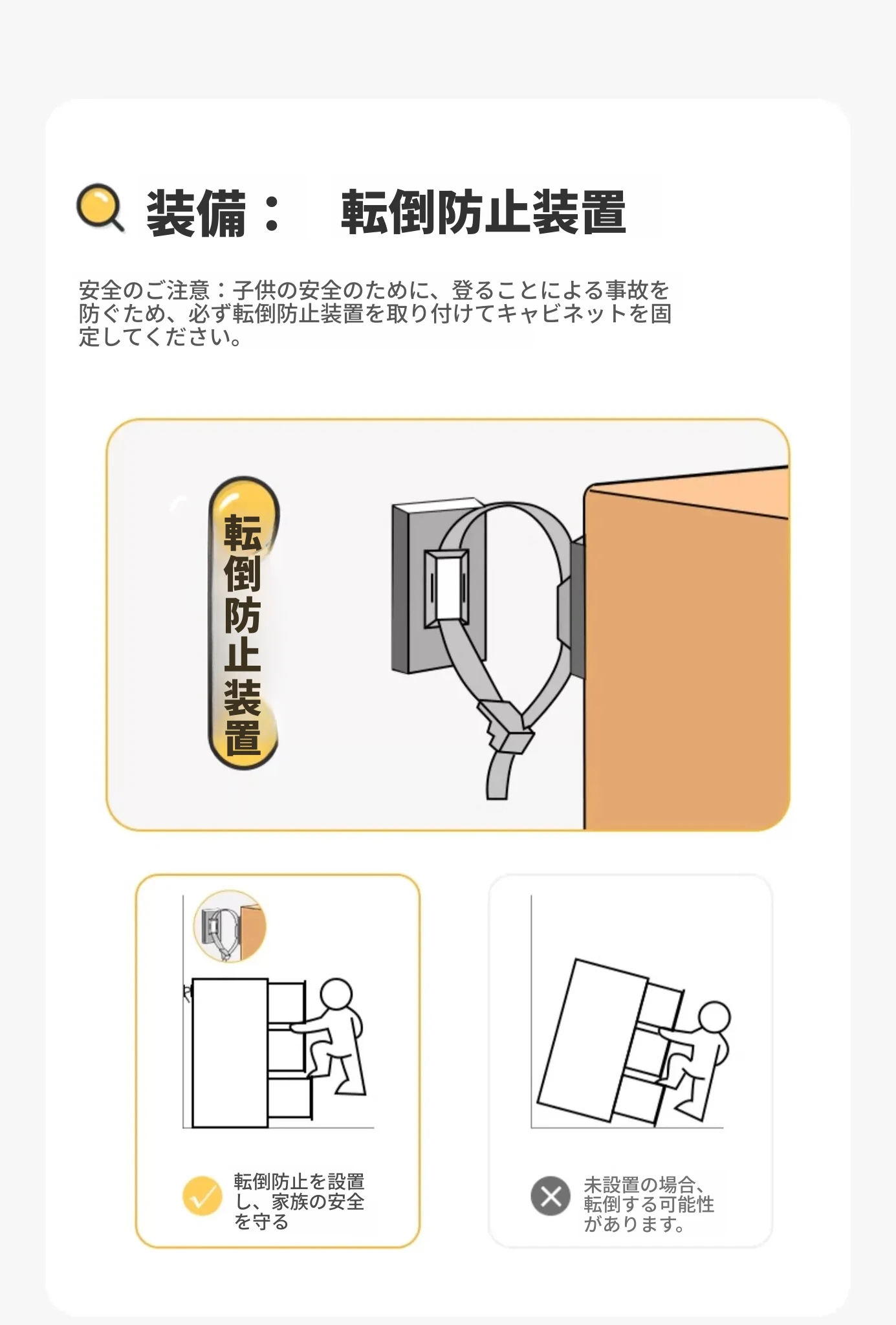 装備：　転倒防止装置

安全のご注意：子供の安全のために、登ることによる事故を防ぐため、必ず転倒防止装置を取り付けてキャビネットを固定してください。

転倒防止装置

転倒防止を設置し、家族の安全を守る

未設置の場合、転倒する可能性があります。