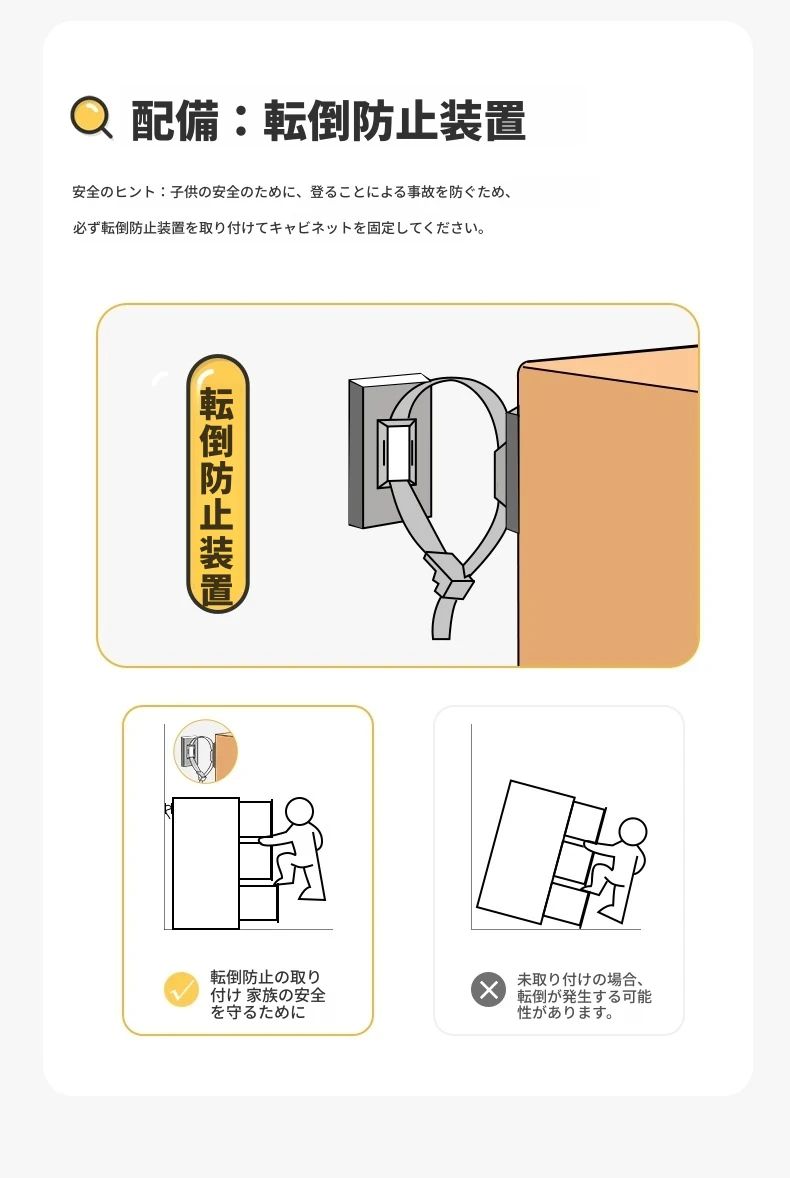 配備：転倒防止装置

安全のヒント：子供の安全のために、登ることによる事故を防ぐため、

必ず転倒防止装置を取り付けてキャビネットを固定してください。

転倒防止装置

転倒防止の取り付け 家族の安全を守るために

未取り付けの場合、転倒が発生する可能性があります。