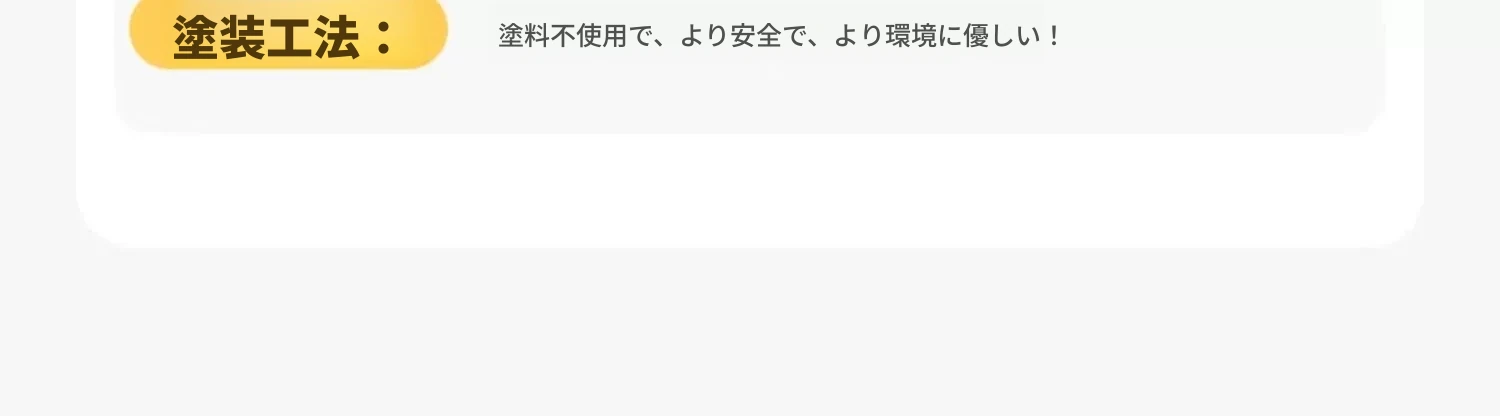 塗装工法：

塗料不使用で、より安全で、より環境に優しい！