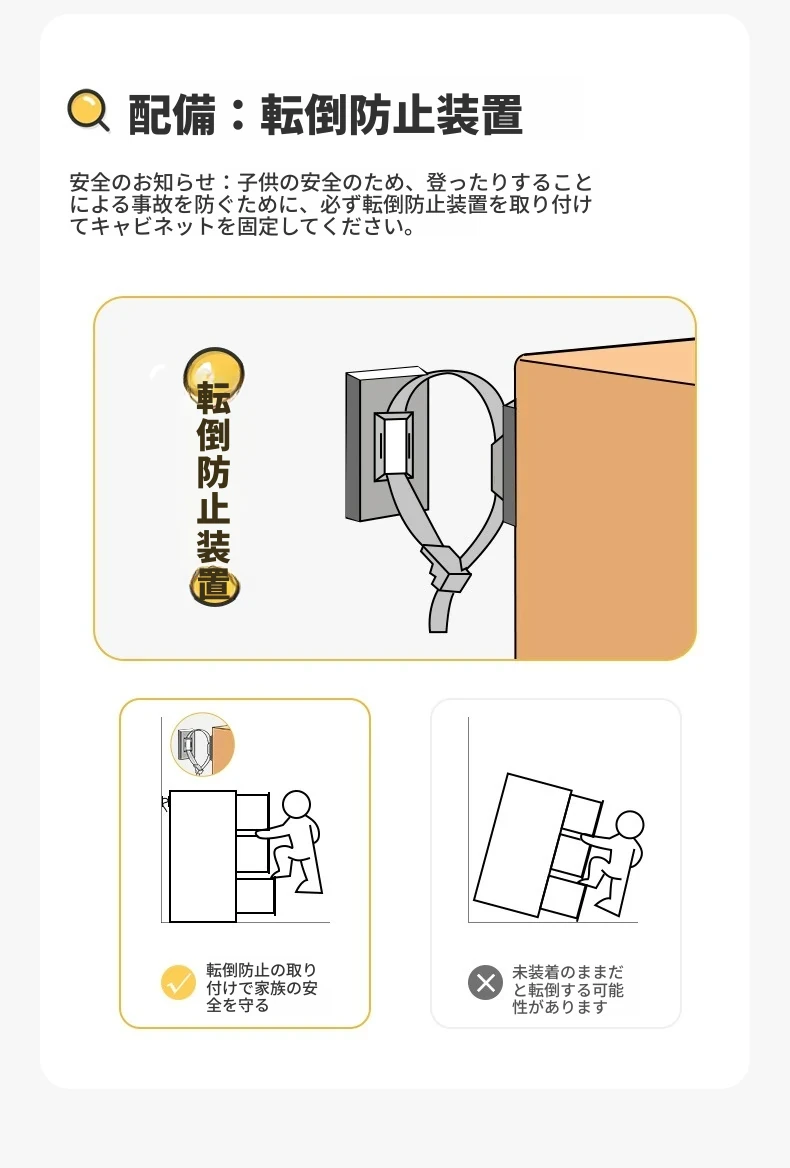 配備：転倒防止装置

安全のお知らせ：子供の安全のため、登ったりすることによる事故を防ぐために、必ず転倒防止装置を取り付けてキャビネットを固定してください。

転倒防止装置

転倒防止の取り付けで家族の安全を守る

未装着のままだと転倒する可能性があります