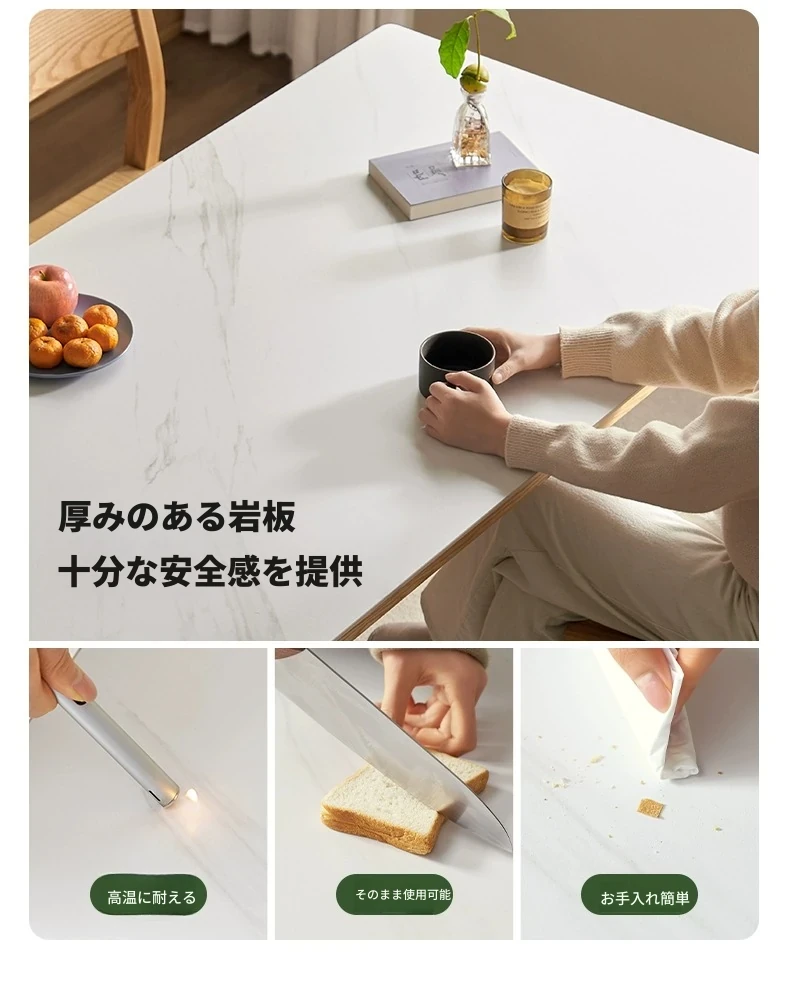 厚みのある岩板
十分な安全感を提供

高温に耐える

そのまま使用可能

お手入れ簡単