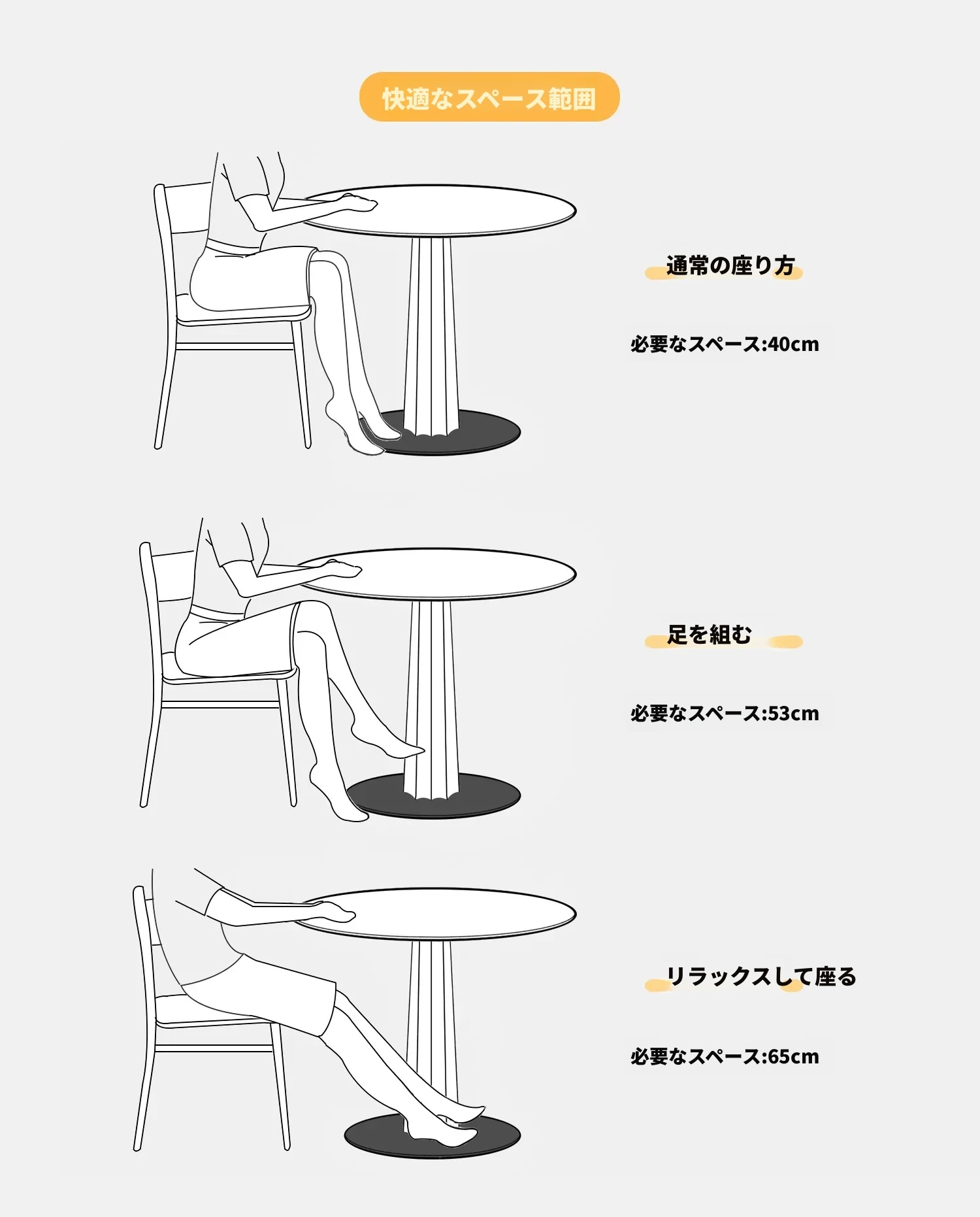 快適なスペース範囲

通常の座り方

必要なスペース:40cm

足を組む

必要なスペース:53cm

リラックスして座る

必要なスペース:65cm