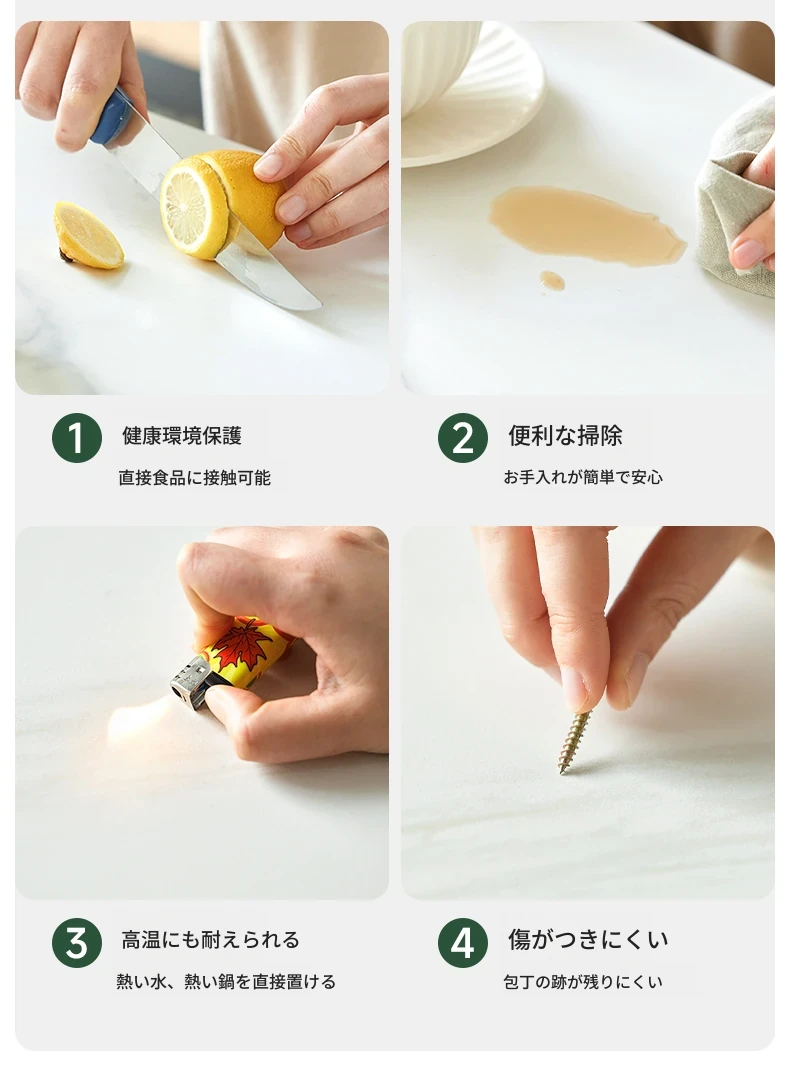 1 健康環境保護
直接食品に接触可能

2 便利な掃除
お手入れが簡単で安心

3 高温にも耐えられる
熱い水、熱い鍋を直接置ける

4 傷がつきにくい
包丁の跡が残りにくい