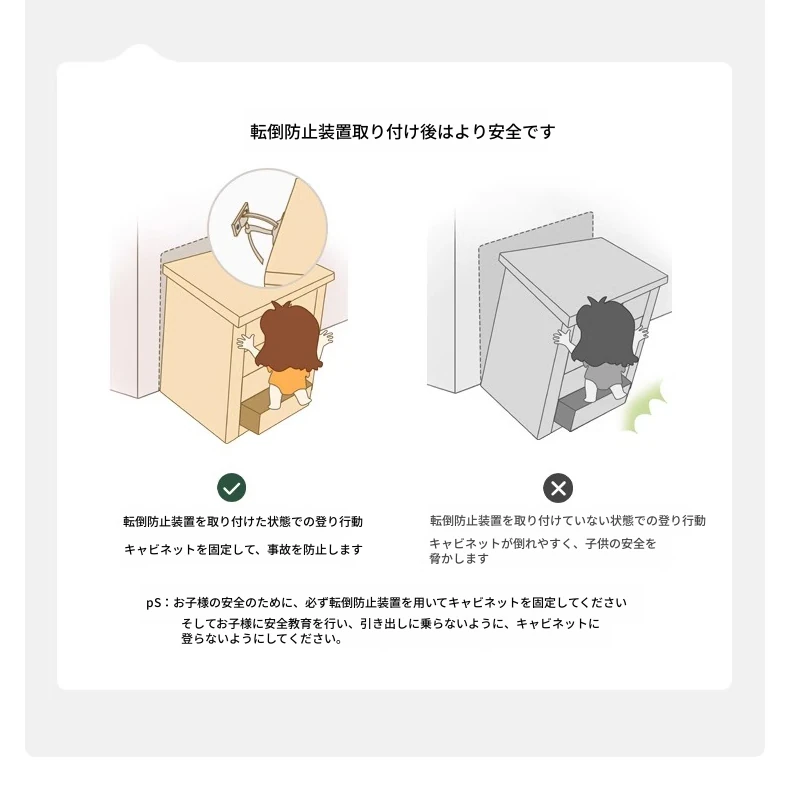 転倒防止装置取り付け後はより安全です

転倒防止装置を取り付けた状態での登り行動

キャビネットを固定して、事故を防止します

転倒防止装置を取り付けていない状態での登り行動

キャビネットが倒れやすく、子供の安全を脅かします

pS：お子様の安全のために、必ず転倒防止装置を用いてキャビネットを固定してください
そしてお子様に安全教育を行い、引き出しに乗らないように、キャビネットに登らないようにしてください。