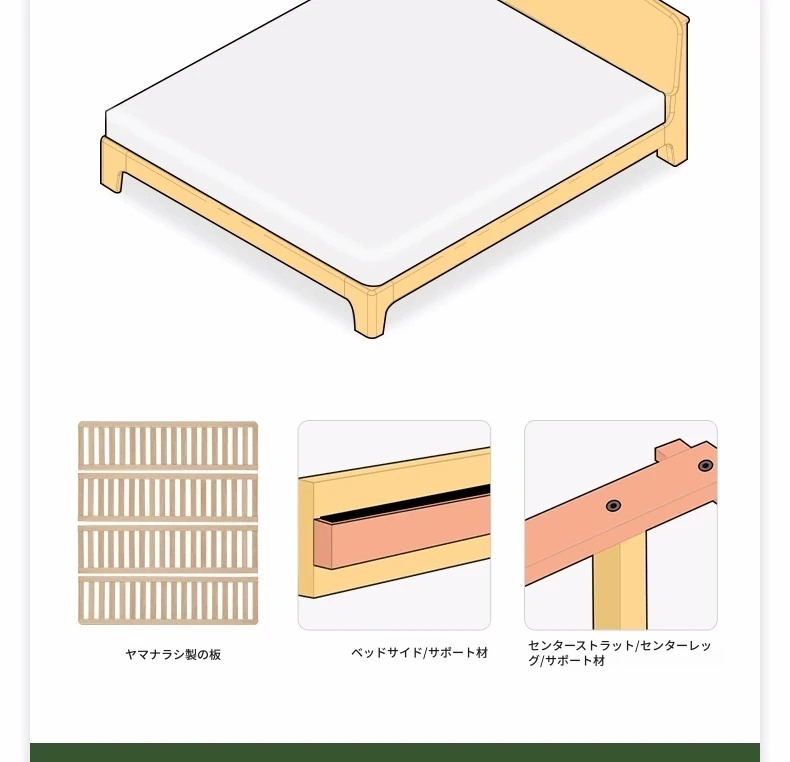 ヤマナラシ製の板

ベッドサイド/サポート材

センターストラット/センターレッグ/サポート材