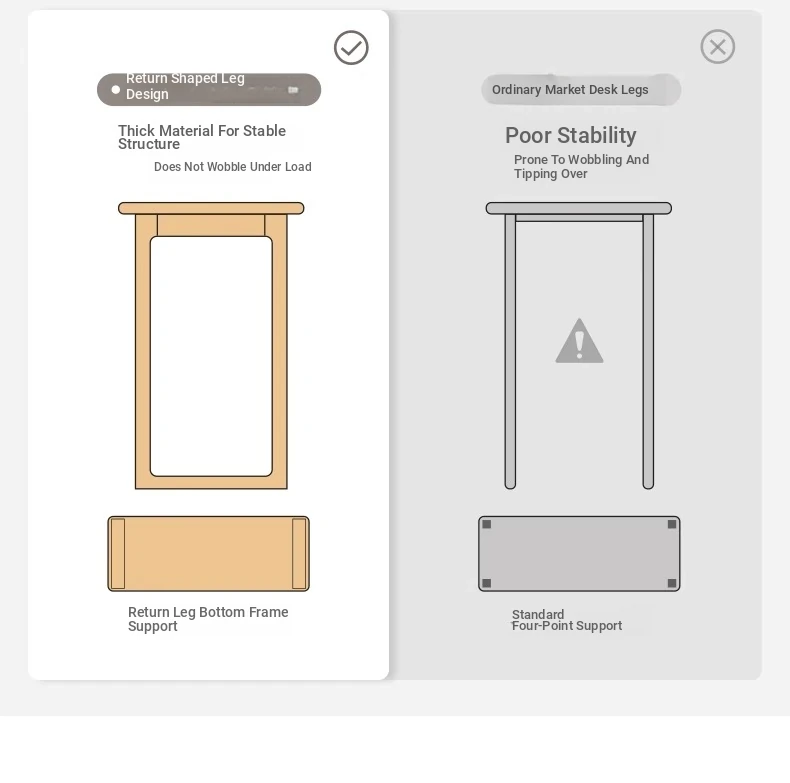 Return Shaped Leg Design

Thick Material For Stable Structure

Does Not Wobble Under Load

Return Leg Bottom Frame Support

Ordinary Market Desk Legs

Poor Stability

Prone To Wobbling And Tipping Over

Standard Four-Point Support