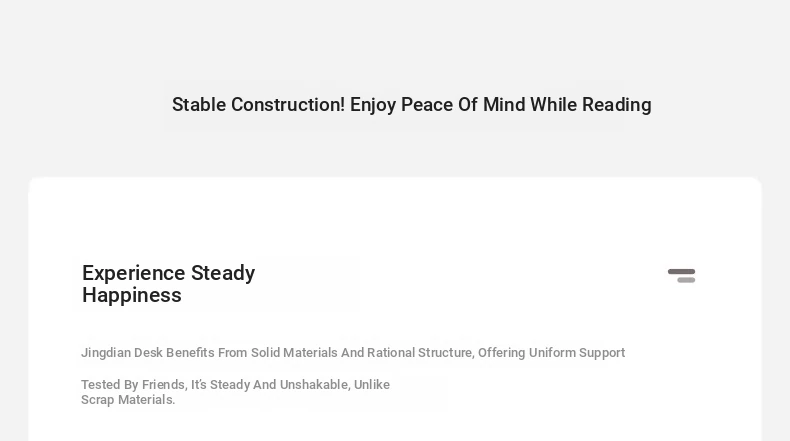 Stable Construction! Enjoy Peace Of Mind While Reading

Experience Steady Happiness

Jingdian Desk Benefits From Solid Materials And Rational Structure, Offering Uniform Support

Tested By Friends, It's Steady And Unshakable, Unlike Scrap Materials.