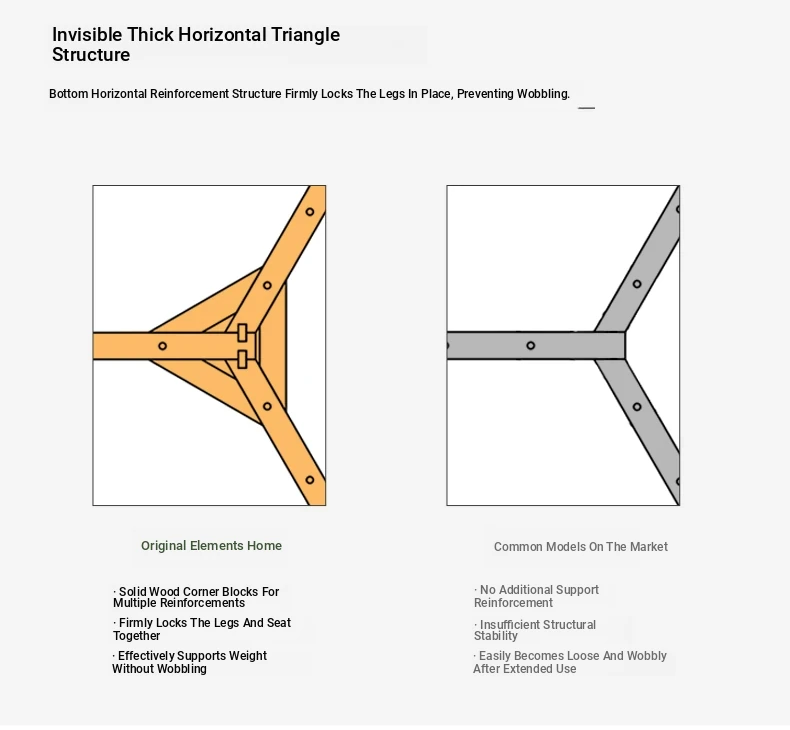 Invisible Thick Horizontal Triangle Structure

Bottom Horizontal Reinforcement Structure Firmly Locks The Legs In Place, Preventing Wobbling.

Original Elements Home

· Solid Wood Corner Blocks For Multiple Reinforcements

· Firmly Locks The Legs And Seat Together

· Effectively Supports Weight Without Wobbling

Common Models On The Market

· No Additional Support Reinforcement

· Insufficient Structural Stability

· Easily Becomes Loose And Wobbly After Extended Use