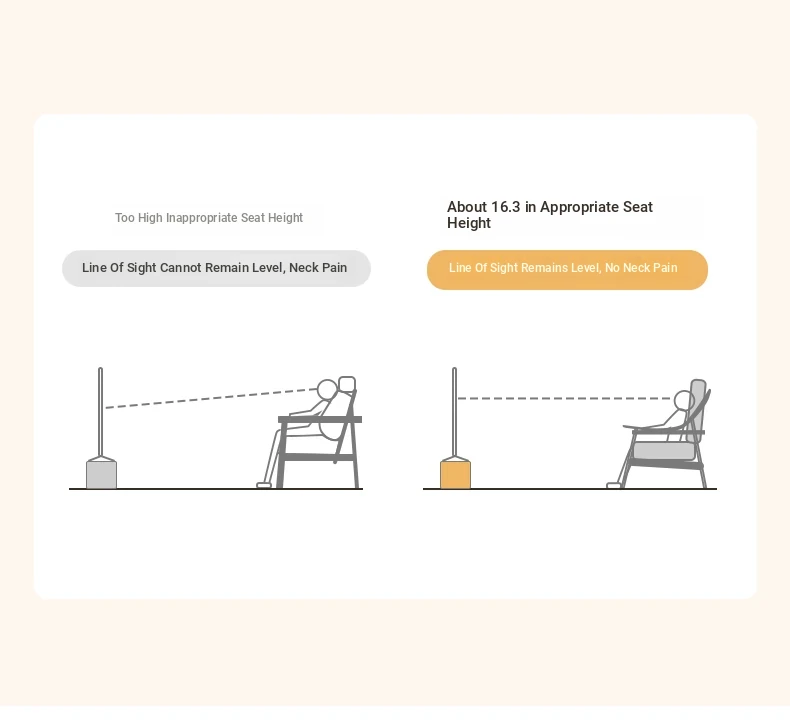 Too High Inappropriate Seat Height

Line Of Sight Cannot Remain Level, Neck Pain

About 16.3 in Appropriate Seat Height

Line Of Sight Remains Level, No Neck Pain