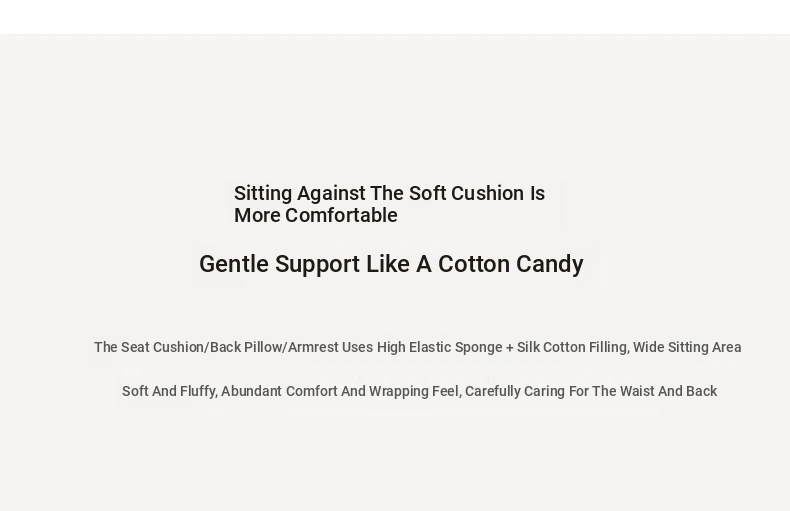 Sitting Against The Soft Cushion Is More Comfortable

Gentle Support Like A Cotton Candy

The Seat Cushion/Back Pillow/Armrest Uses High Elastic Sponge + Silk Cotton Filling, Wide Sitting Area

Soft And Fluffy, Abundant Comfort And Wrapping Feel, Carefully Caring For The Waist And Back