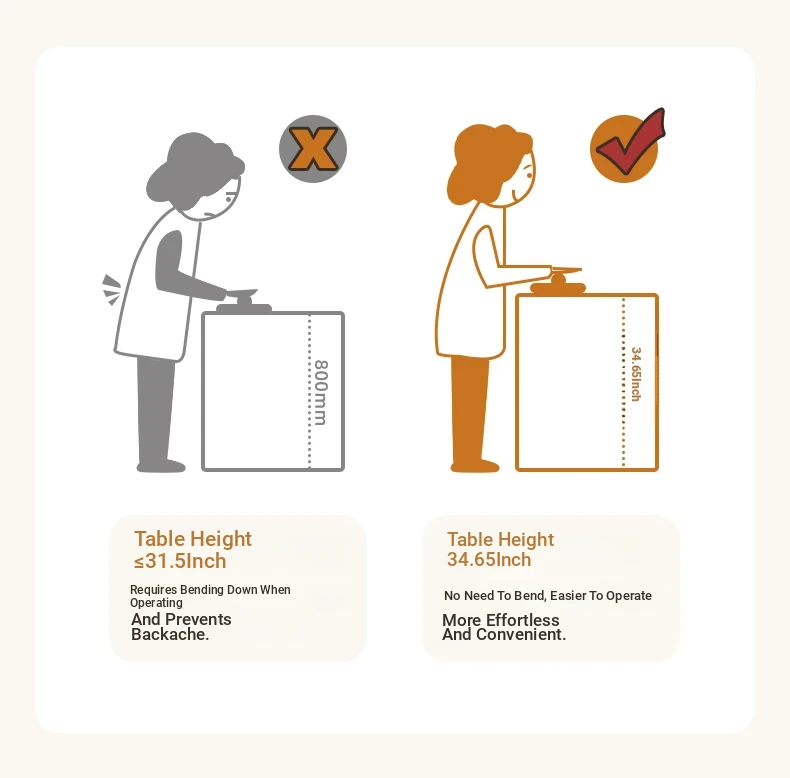 X

800mm

34.65Inch

Table Height
≤31.5Inch

Requires Bending Down When Operating
And Prevents Backache.

Table Height
34.65Inch

No Need To Bend, Easier To Operate
More Effortless And Convenient.