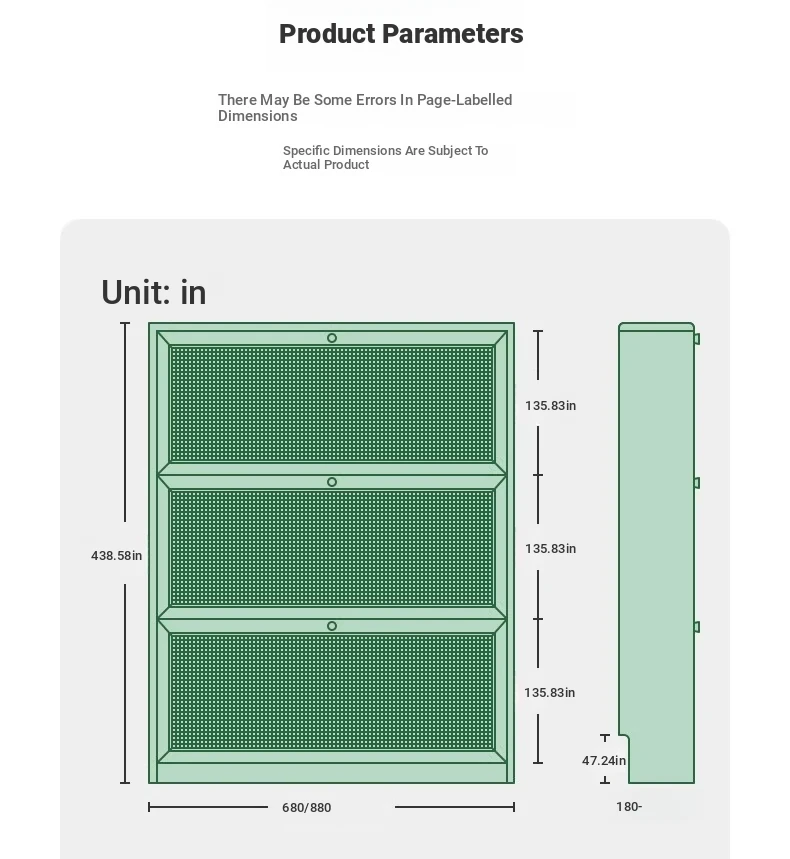 Product Parameters

There May Be Some Errors In Page-Labelled Dimensions

Specific Dimensions Are Subject To Actual Product

Unit: in

438.58in

135.83in

135.83in

135.83in

47.24in

680/880

180-