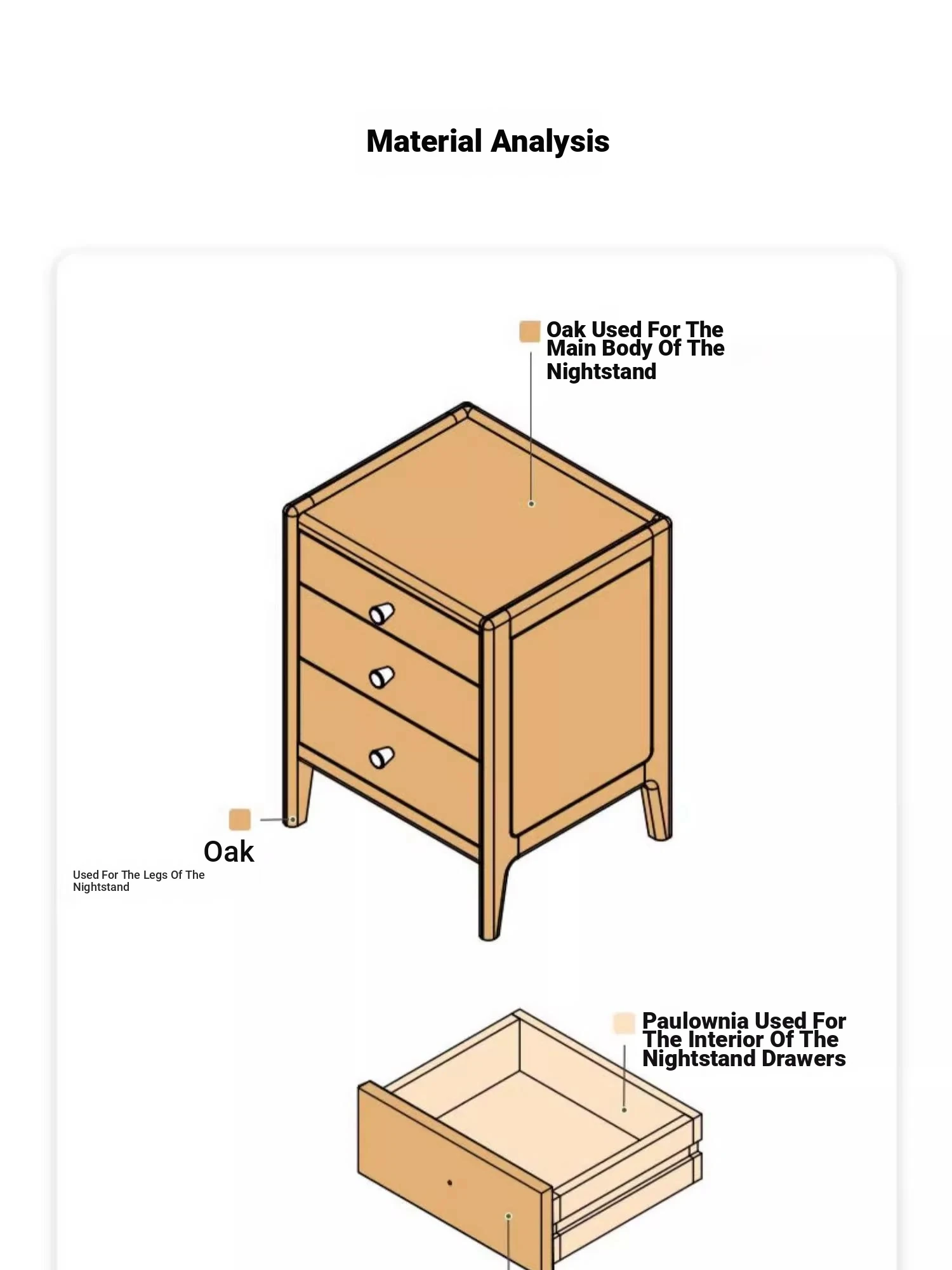 Material Analysis

Oak Used For The Main Body Of The Nightstand

Oak

Used For The Legs Of The Nightstand

Paulownia Used For The Interior Of The Nightstand Drawers