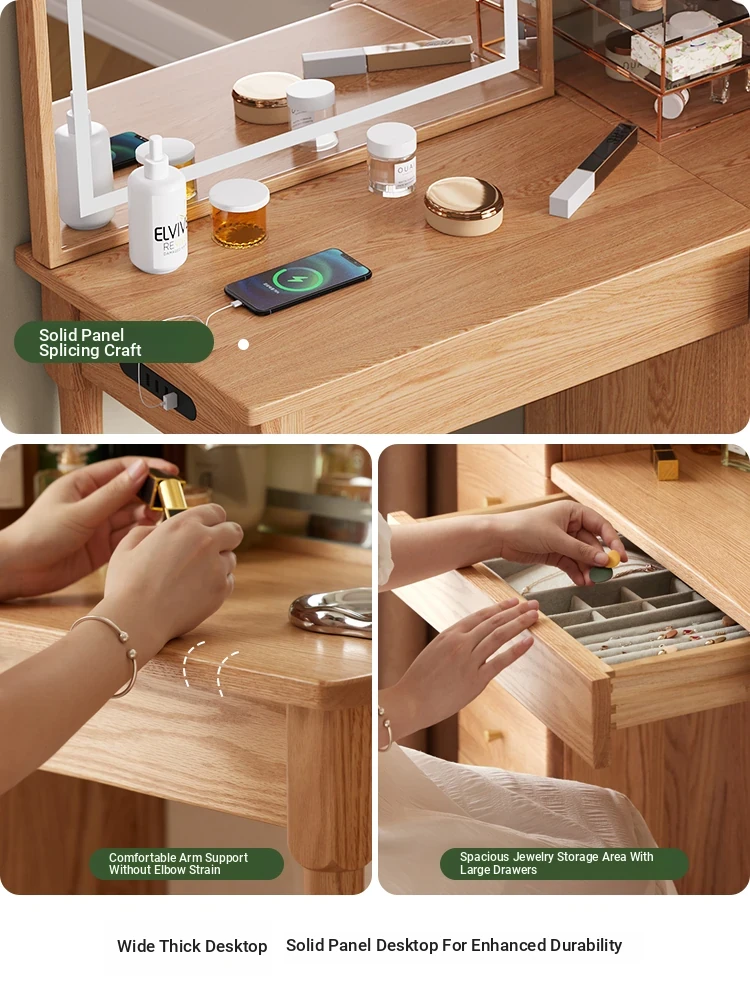 ELVIV
RE

OUA

Solid Panel
Splicing Craft

Comfortable Arm Support
Without Elbow Strain

Spacious Jewelry Storage Area With
Large Drawers

Wide Thick Desktop Solid Panel Desktop For Enhanced Durability