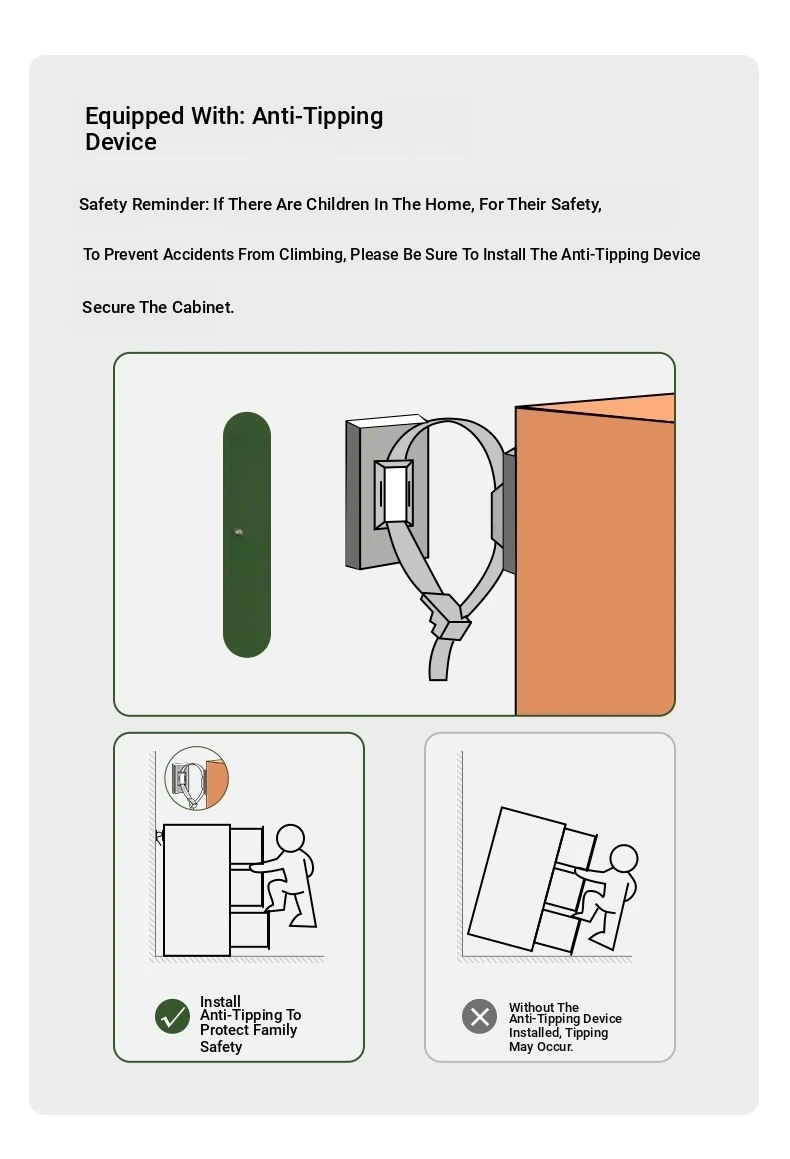 Equipped With: Anti-Tipping Device

Safety Reminder: If There Are Children In The Home, For Their Safety,

To Prevent Accidents From Climbing, Please Be Sure To Install The Anti-Tipping Device

Secure The Cabinet.

Install Anti-Tipping To Protect Family Safety

Without The Anti-Tipping Device Installed, Tipping May Occur.