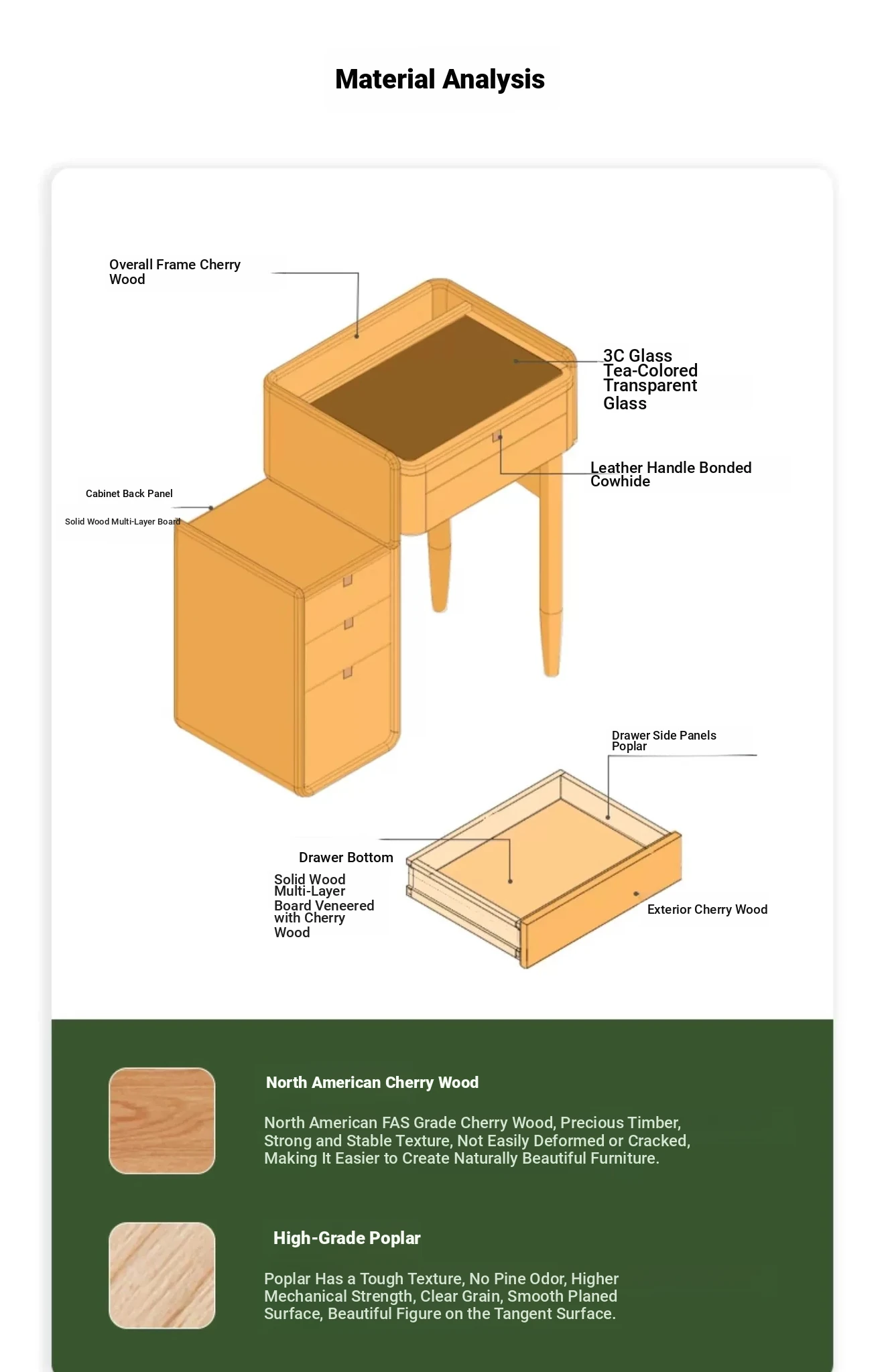 Material Analysis

Overall Frame Cherry Wood

3C Glass Tea-Colored Transparent Glass

Leather Handle Bonded Cowhide

Cabinet Back Panel

Solid Wood Multi-Layer Board

Drawer Side Panels Poplar

Drawer Bottom

Solid Wood Multi-Layer Board Veneered with Cherry Wood

Exterior Cherry Wood

North American Cherry Wood

North American FAS Grade Cherry Wood, Precious Timber, Strong and Stable Texture, Not Easily Deformed or Cracked, Making It Easier to Create Naturally Beautiful Furniture.

High-Grade Poplar

Poplar Has a Tough Texture, No Pine Odor, Higher Mechanical Strength, Clear Grain, Smooth Planed Surface, Beautiful Figure on the Tangent Surface.