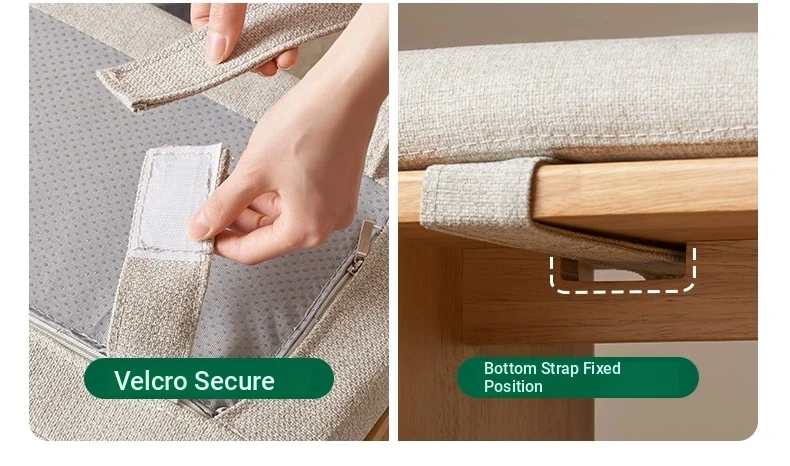 Velcro Secure

Bottom Strap Fixed Position