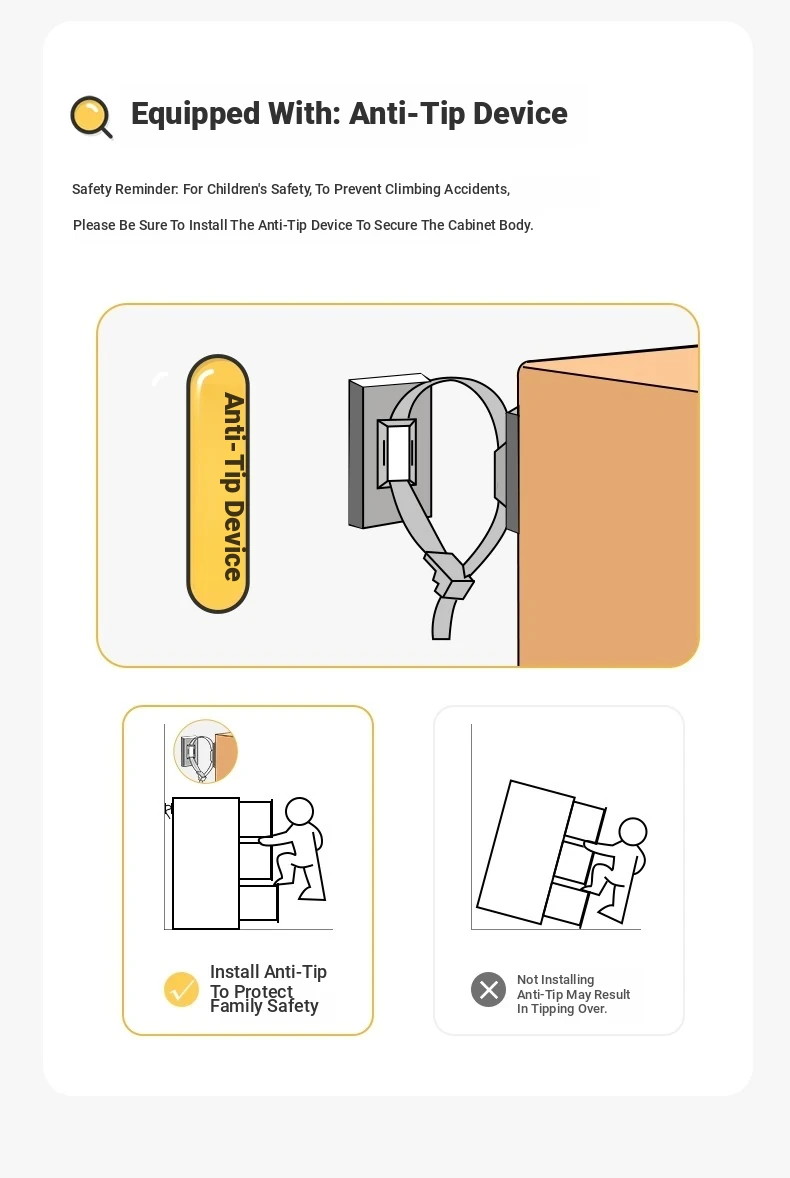 Equipped With: Anti-Tip Device

Safety Reminder: For Children's Safety, To Prevent Climbing Accidents,

Please Be Sure To Install The Anti-Tip Device To Secure The Cabinet Body.

Anti-Tip Device

Install Anti-Tip To Protect Family Safety

Not Installing Anti-Tip May Result In Tipping Over.