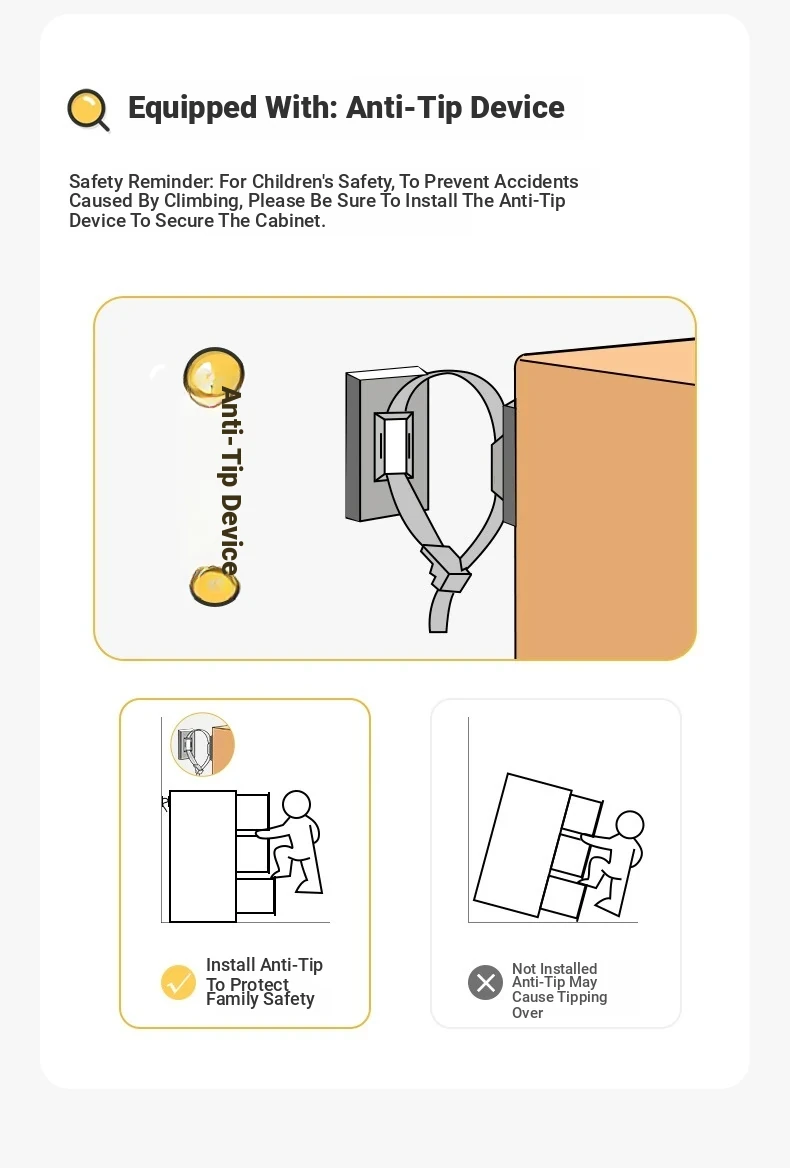 Equipped With: Anti-Tip Device

Safety Reminder: For Children's Safety, To Prevent Accidents Caused By Climbing, Please Be Sure To Install The Anti-Tip Device To Secure The Cabinet.

Anti-Tip Device

Install Anti-Tip To Protect Family Safety

Not Installed Anti-Tip May Cause Tipping Over