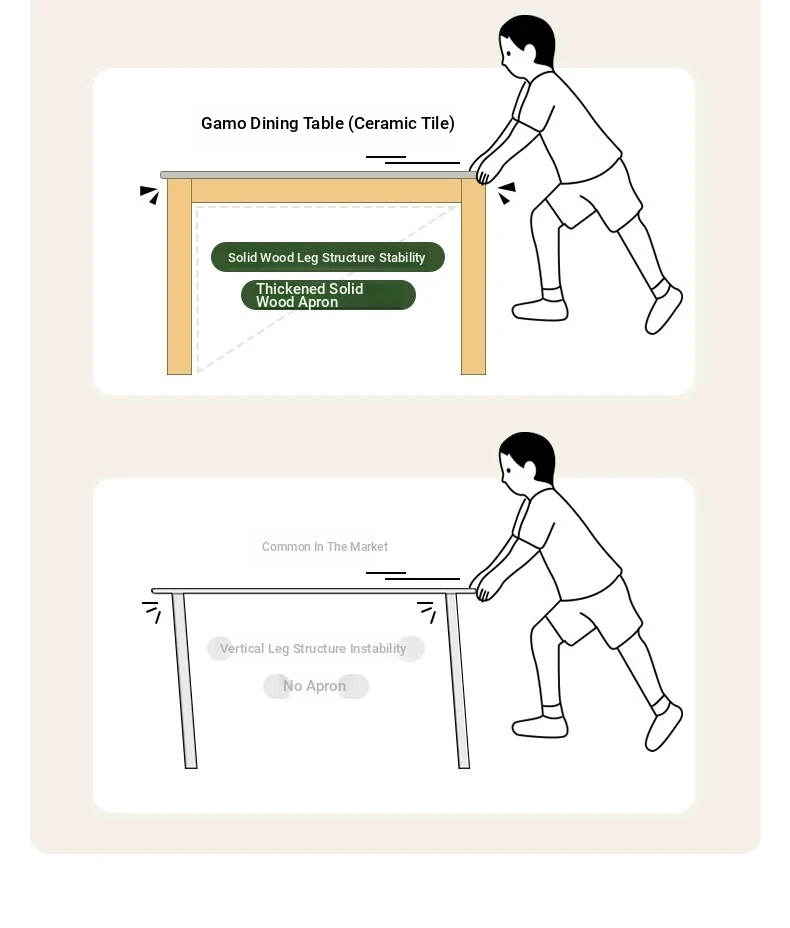 Gamo Dining Table (Ceramic Tile)

Solid Wood Leg Structure Stability

Thickened Solid Wood Apron

Common In The Market

Vertical Leg Structure Instability

No Apron