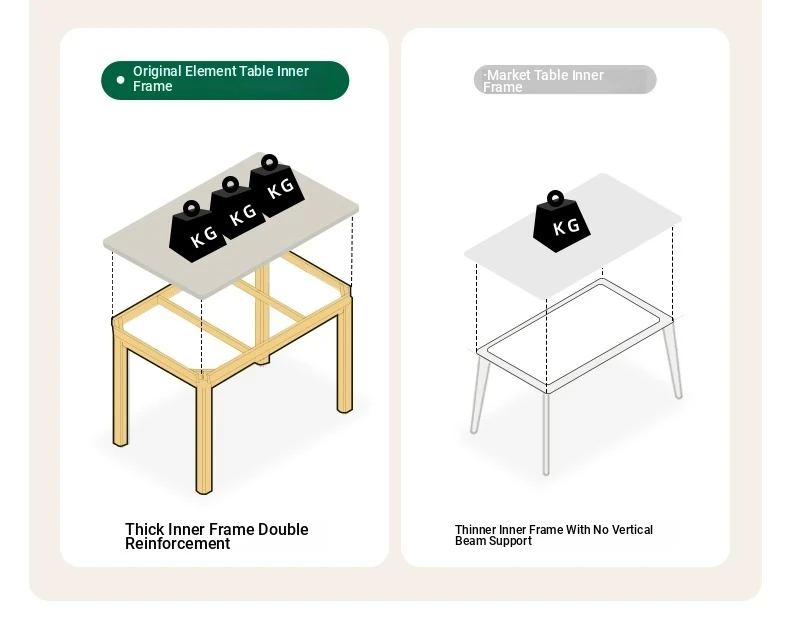 Original Element Table Inner Frame

KG KG KG

Thick Inner Frame Double Reinforcement

·Market Table Inner Frame

KG

Thinner Inner Frame With No Vertical Beam Support