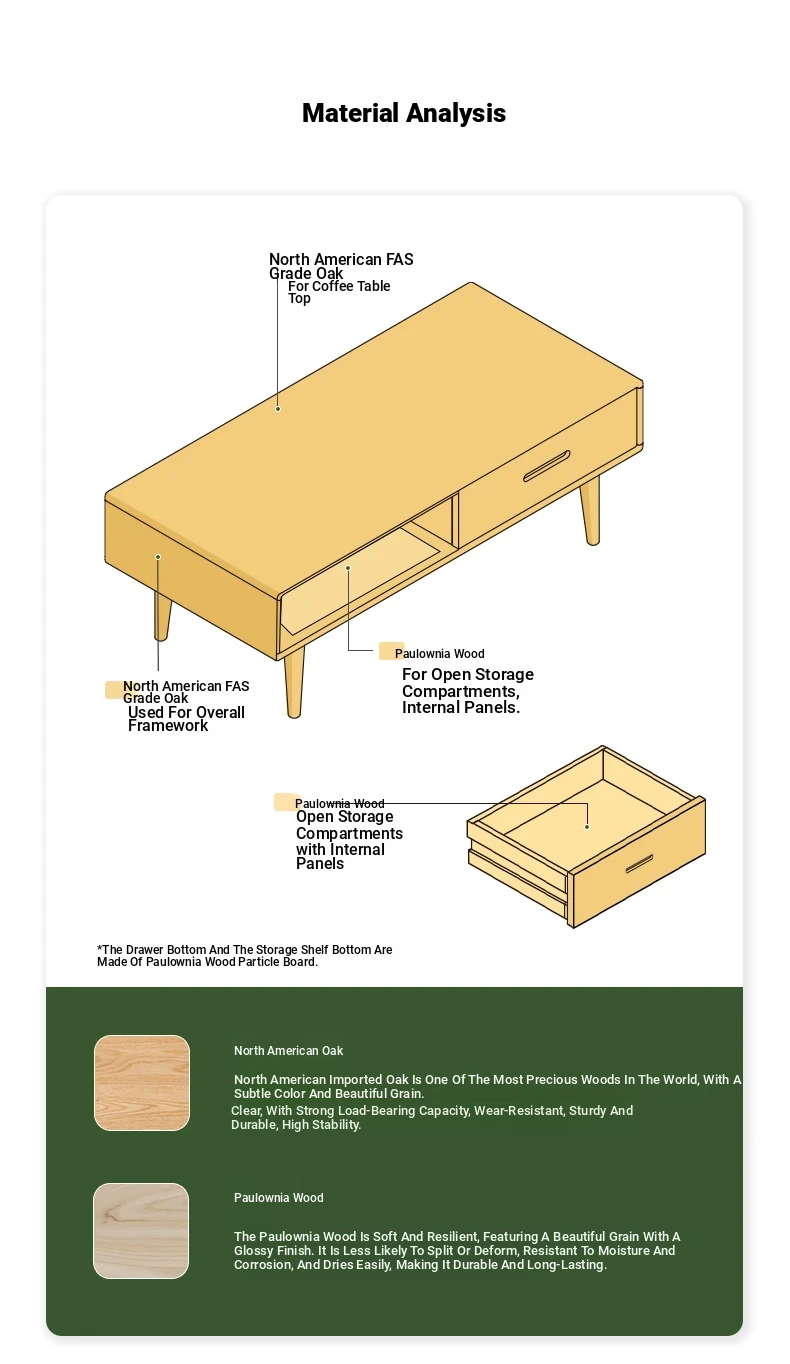 Material Analysis

North American FAS Grade Oak
For Coffee Table Top

Paulownia Wood
For Open Storage Compartments, Internal Panels.

North American FAS Grade Oak
Used For Overall Framework

Paulownia Wood
Open Storage Compartments with Internal Panels

*The Drawer Bottom And The Storage Shelf Bottom Are Made Of Paulownia Wood Particle Board.

North American Oak

North American Imported Oak Is One Of The Most Precious Woods In The World, With A Subtle Color And Beautiful Grain.
Clear, With Strong Load-Bearing Capacity, Wear-Resistant, Sturdy And Durable, High Stability.

Paulownia Wood

The Paulownia Wood Is Soft And Resilient, Featuring A Beautiful Grain With A Glossy Finish. It Is Less Likely To Split Or Deform, Resistant To Moisture And Corrosion, And Dries Easily, Making It Durable And Long-Lasting.