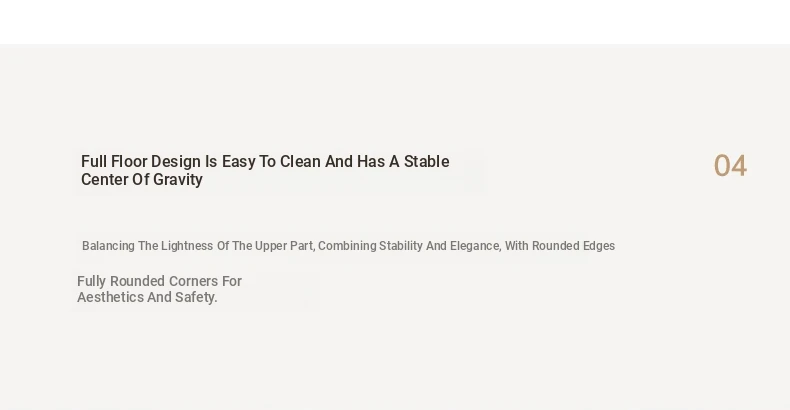 Full Floor Design Is Easy To Clean And Has A Stable Center Of Gravity

04

Balancing The Lightness Of The Upper Part, Combining Stability And Elegance, With Rounded Edges

Fully Rounded Corners For Aesthetics And Safety.