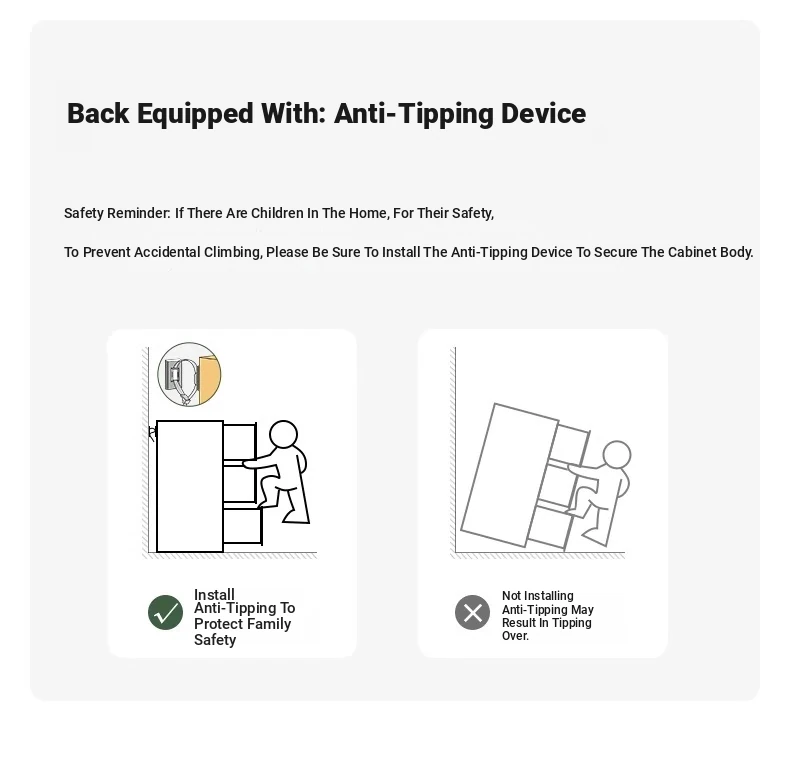 Back Equipped With: Anti-Tipping Device

Safety Reminder: If There Are Children In The Home, For Their Safety,

To Prevent Accidental Climbing, Please Be Sure To Install The Anti-Tipping Device To Secure The Cabinet Body.

Install Anti-Tipping To Protect Family Safety

Not Installing Anti-Tipping May Result In Tipping Over.