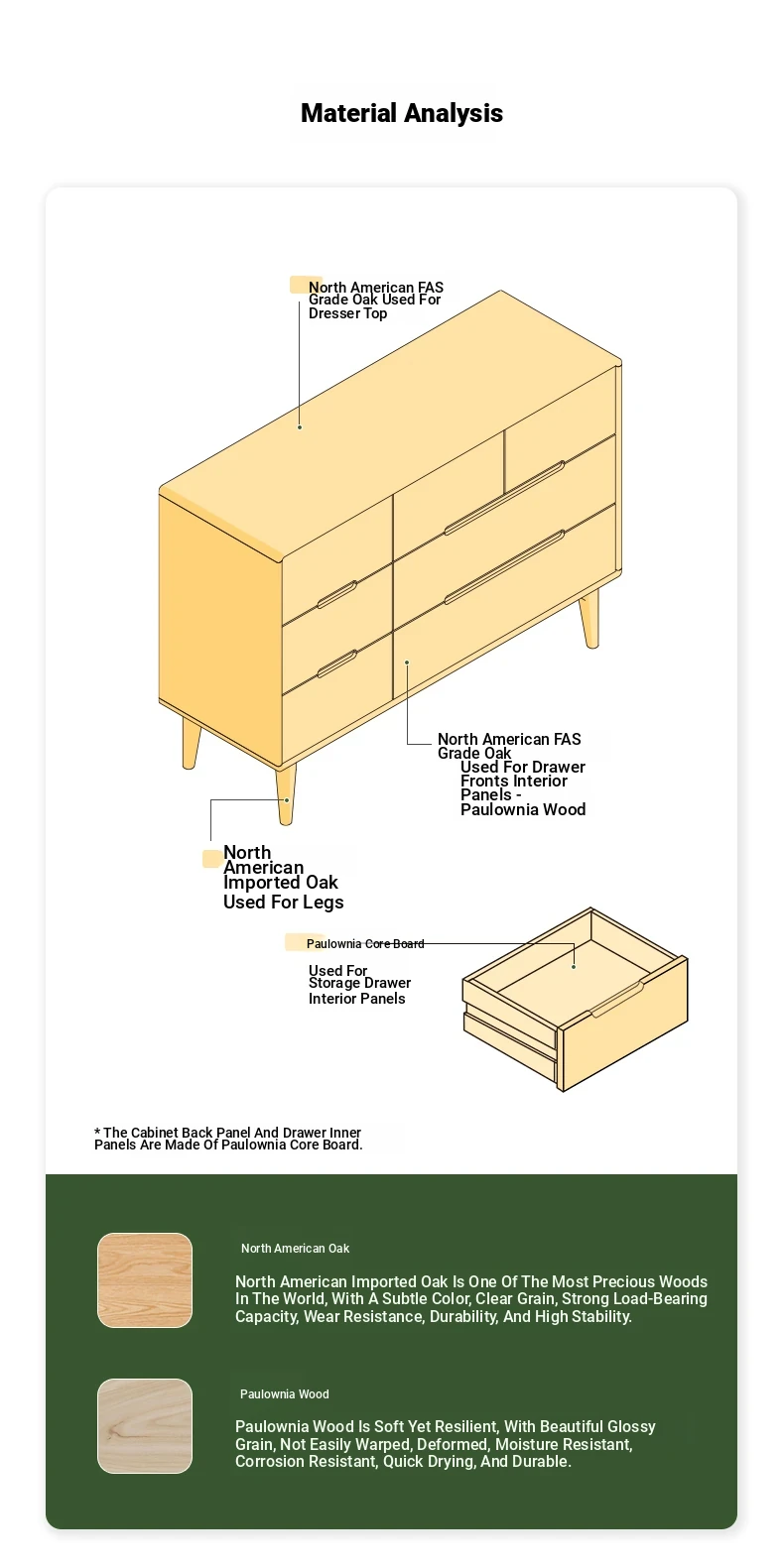 Material Analysis

North American FAS Grade Oak Used For Dresser Top

North American FAS Grade Oak Used For Drawer Fronts Interior Panels - Paulownia Wood

North American Imported Oak Used For Legs

Paulownia Core Board

Used For Storage Drawer Interior Panels

* The Cabinet Back Panel And Drawer Inner Panels Are Made Of Paulownia Core Board.

North American Oak

North American Imported Oak Is One Of The Most Precious Woods In The World, With A Subtle Color, Clear Grain, Strong Load-Bearing Capacity, Wear Resistance, Durability, And High Stability.

Paulownia Wood

Paulownia Wood Is Soft Yet Resilient, With Beautiful Glossy Grain, Not Easily Warped, Deformed, Moisture Resistant, Corrosion Resistant, Quick Drying, And Durable.