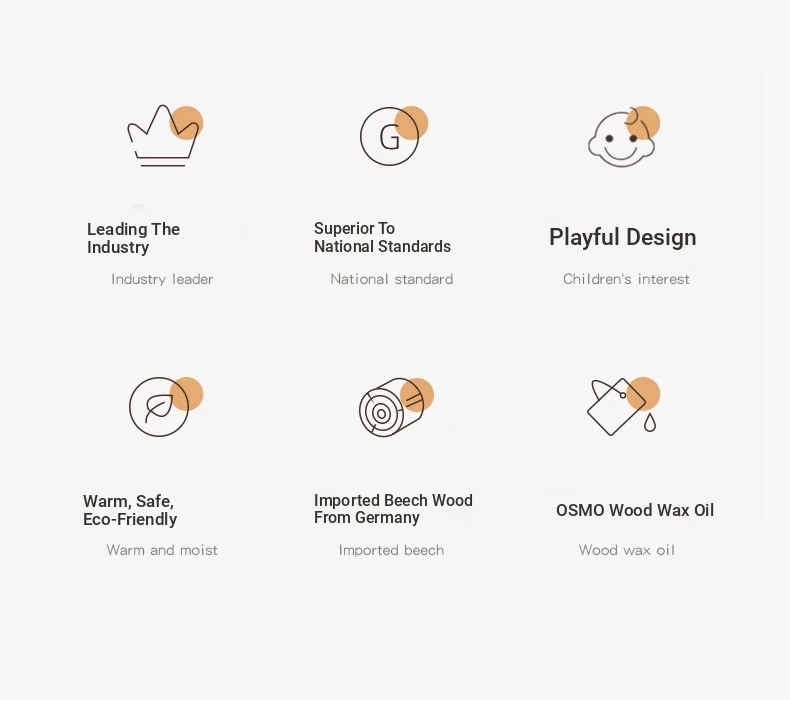 G

Leading The Industry

Industry leader

Superior To National Standards

National standard

Playful Design

Children's interest

Warm, Safe, Eco-Friendly

Warm and moist

Imported Beech Wood From Germany

Imported beech

OSMO Wood Wax Oil

Wood wax oil