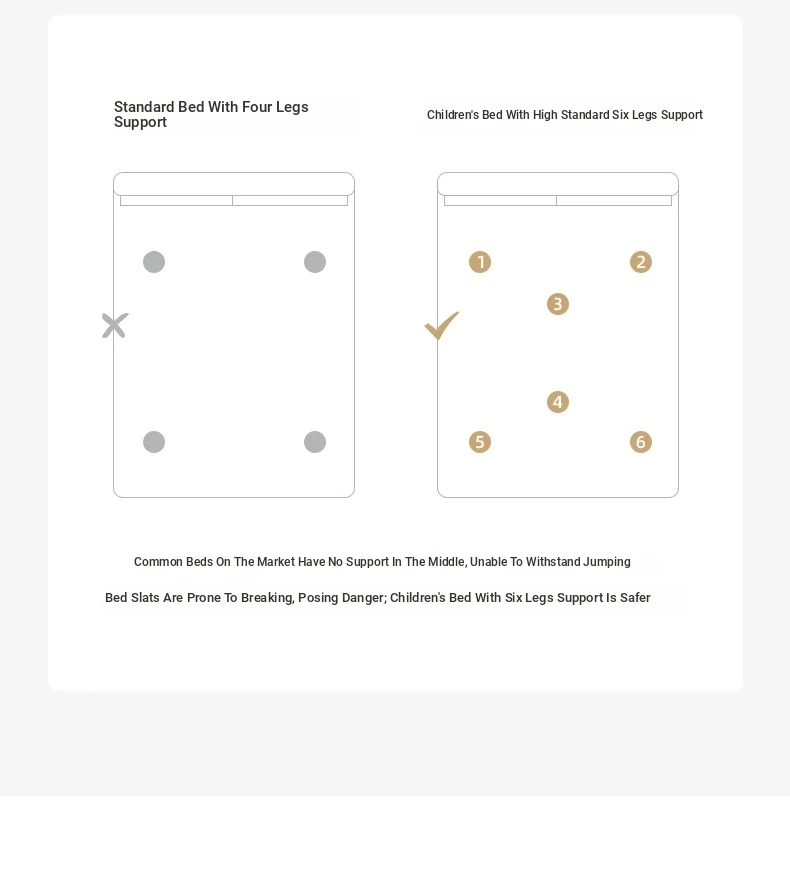 Standard Bed With Four Legs Support

Children's Bed With High Standard Six Legs Support

1
2
3
4
5
6

Common Beds On The Market Have No Support In The Middle, Unable To Withstand Jumping

Bed Slats Are Prone To Breaking, Posing Danger; Children's Bed With Six Legs Support Is Safer