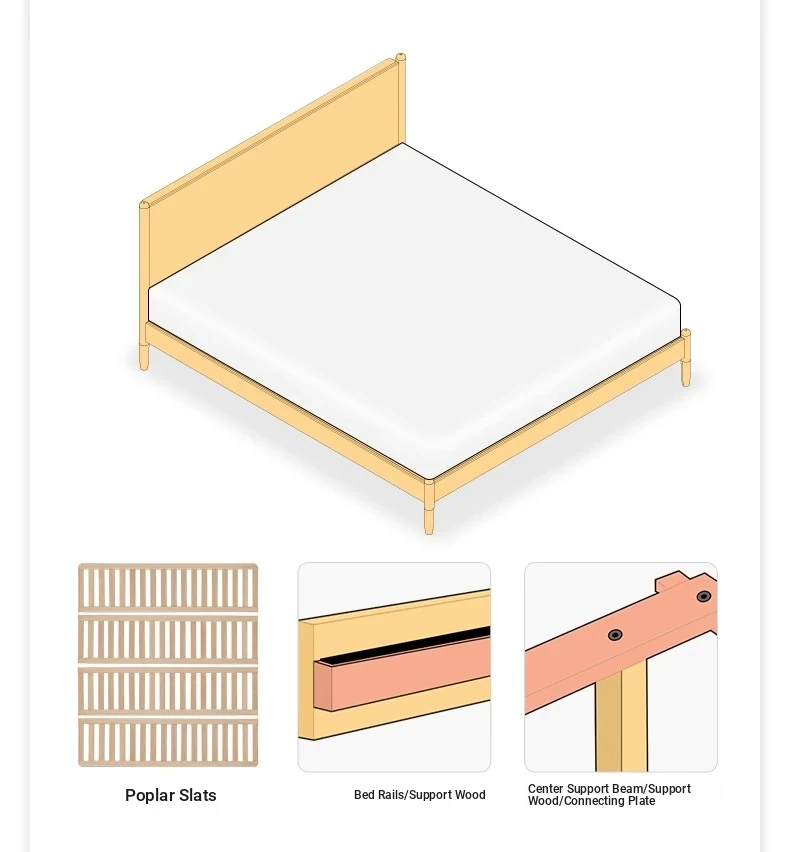 Poplar Slats

Bed Rails/Support Wood

Center Support Beam/Support Wood/Connecting Plate