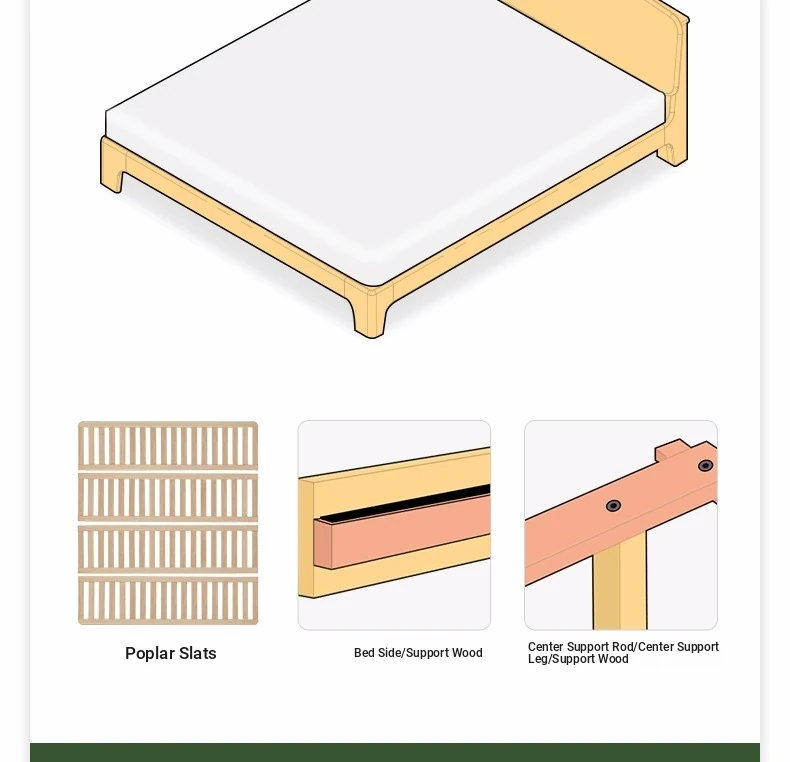 Poplar Slats

Bed Side/Support Wood

Center Support Rod/Center Support Leg/Support Wood