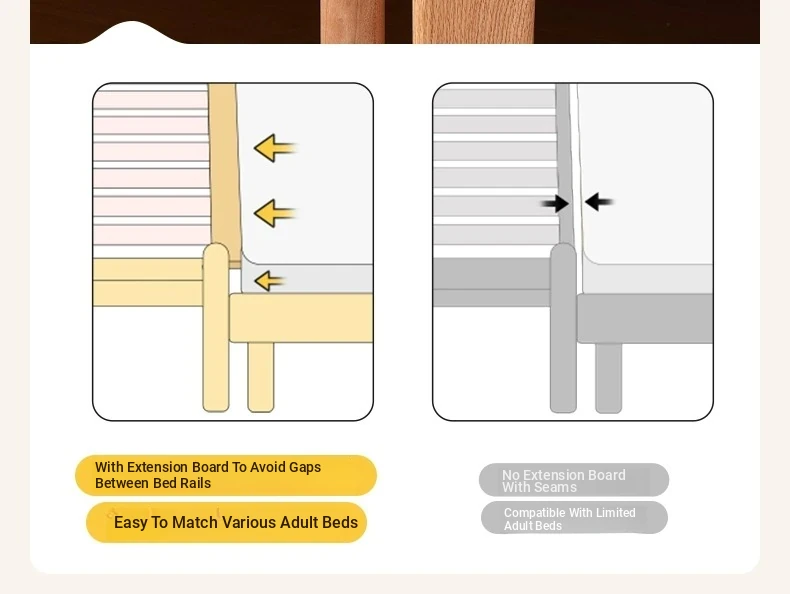 With Extension Board To Avoid Gaps Between Bed Rails

Easy To Match Various Adult Beds

No Extension Board With Seams

Compatible With Limited Adult Beds