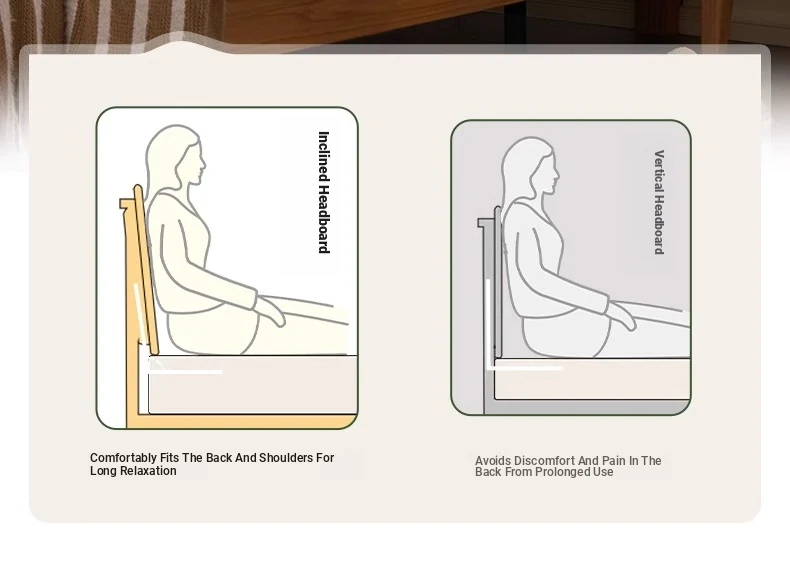 Inclined Headboard

Comfortably Fits The Back And Shoulders For Long Relaxation

Vertical Headboard

Avoids Discomfort And Pain In The Back From Prolonged Use