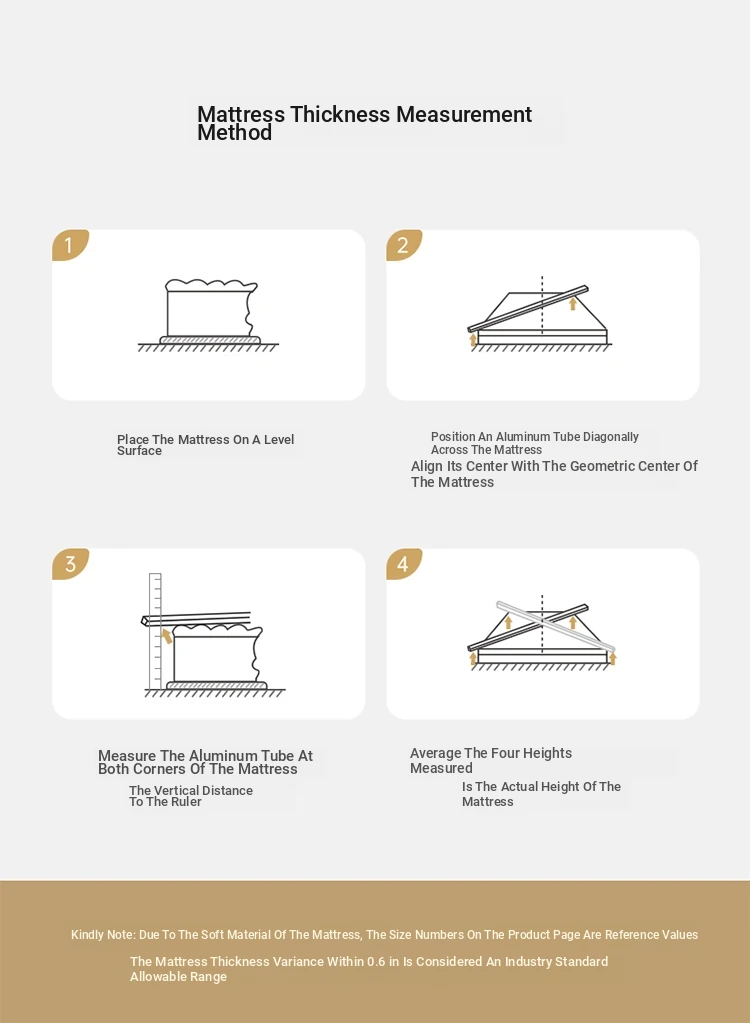 Mattress Thickness Measurement Method

1

Place The Mattress On A Level Surface

2

Position An Aluminum Tube Diagonally Across The Mattress

Align Its Center With The Geometric Center Of The Mattress

3

Measure The Aluminum Tube At Both Corners Of The Mattress

The Vertical Distance To The Ruler

4

Average The Four Heights Measured

Is The Actual Height Of The Mattress

Kindly Note: Due To The Soft Material Of The Mattress, The Size Numbers On The Product Page Are Reference Values

The Mattress Thickness Variance Within 0.6 in Is Considered An Industry Standard Allowable Range